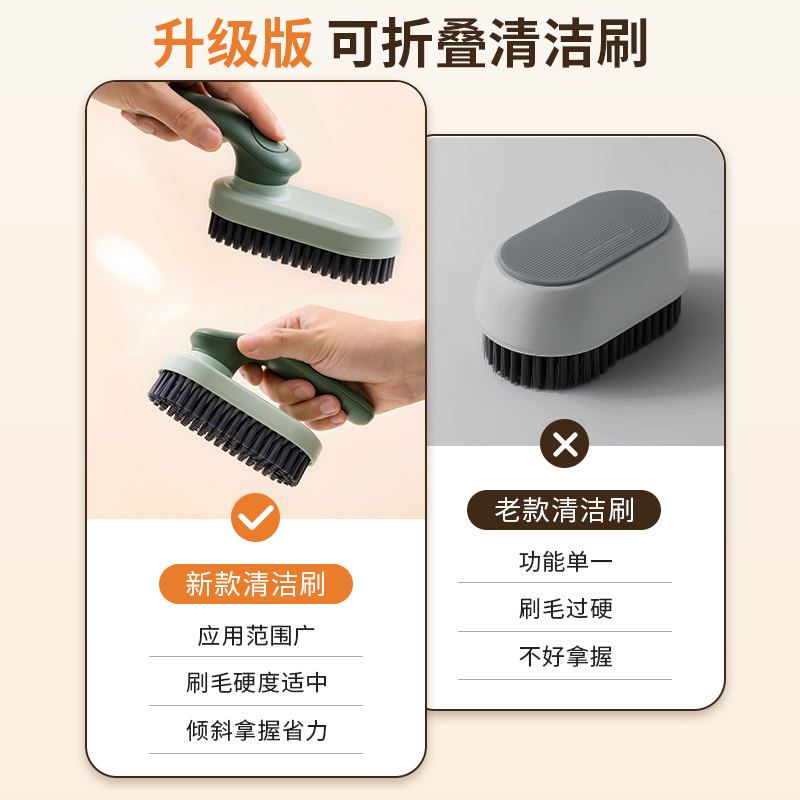 升级版 可折叠清洁刷

新款清洁刷

应用范围广

刷毛硬度适中

倾斜拿握省力

老款清洁刷

功能单一

刷毛过硬

不好拿握