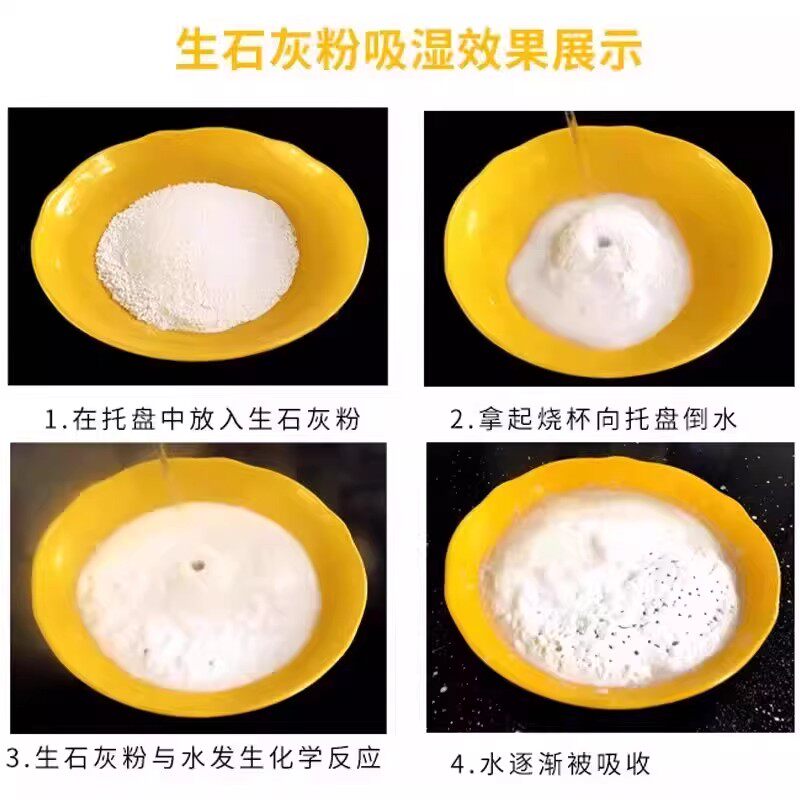 生石灰粉吸湿效果展示

1.在托盘中放入生石灰粉

2.拿起烧杯向托盘倒水

3.生石灰粉与水发生化学反应

4.水逐渐被吸收