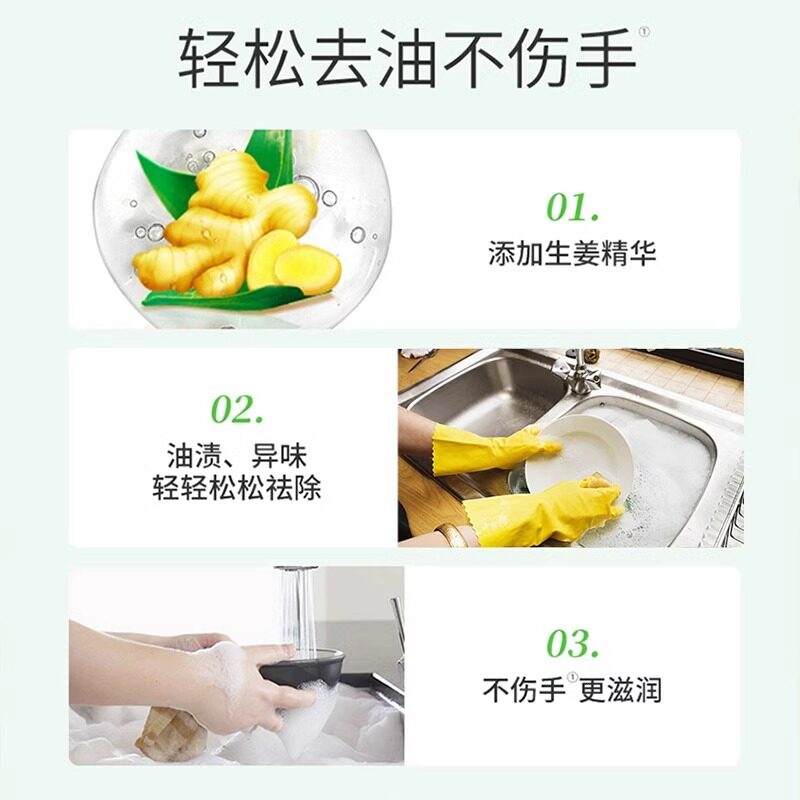 轻松去油不伤手①

01.
添加生姜精华

02.
油渍、异味
轻轻松松祛除

03.
不伤手①更滋润