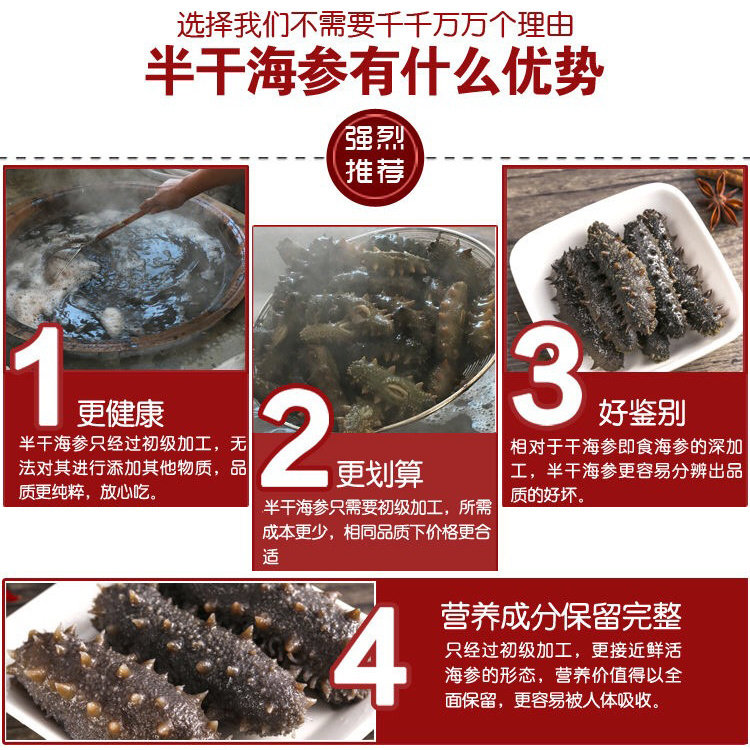 选择我们不需要千千万万个理由

半干海参有什么优势

强烈推荐

1 更健康

半干海参只经过初级加工，无法对其进行添加其他物质，品质更纯粹，放心吃。

2 更划算

半干海参只需要初级加工，所需成本更少，相同品质下价格更合适

3 好鉴别

相对于干海参即食海参的深加工，半干海参更容易分辨出品质的好坏。

4 营养成分保留完整

只经过初级加工，更接近鲜活海参的形态，营养价值得以全面保留，更容易被人体吸收。