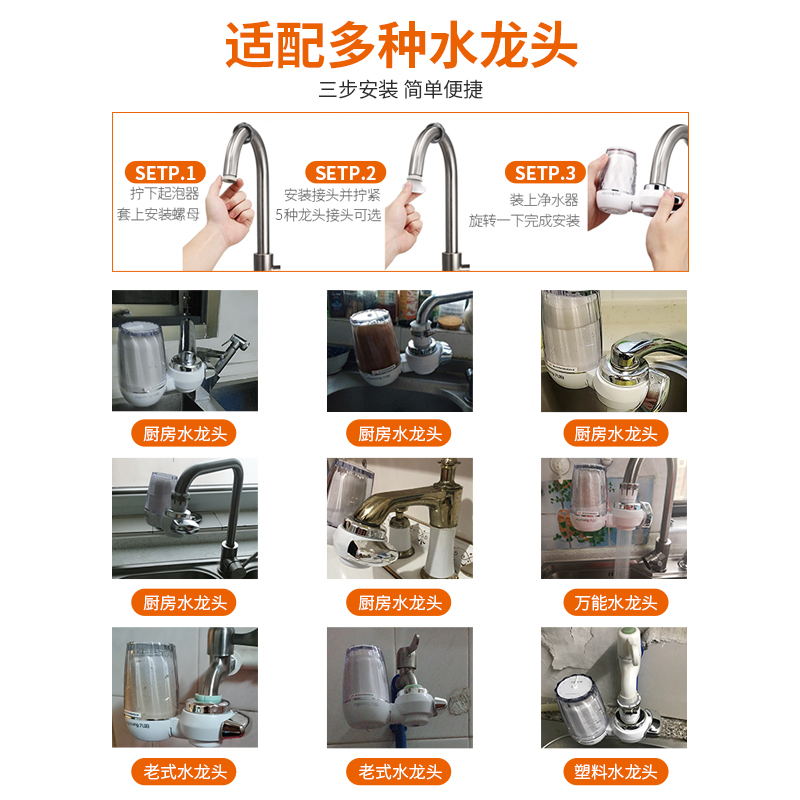 适配多种水龙头

三步安装 简单便捷

SETP.1
拧下起泡器
套上安装螺母

SETP.2
安装接头并拧紧
5种龙头接头可选

SETP.3
装上净水器
旋转一下完成安装

厨房水龙头

厨房水龙头

厨房水龙头

厨房水龙头

厨房水龙头

万能水龙头

老式水龙头

老式水龙头

塑料水龙头