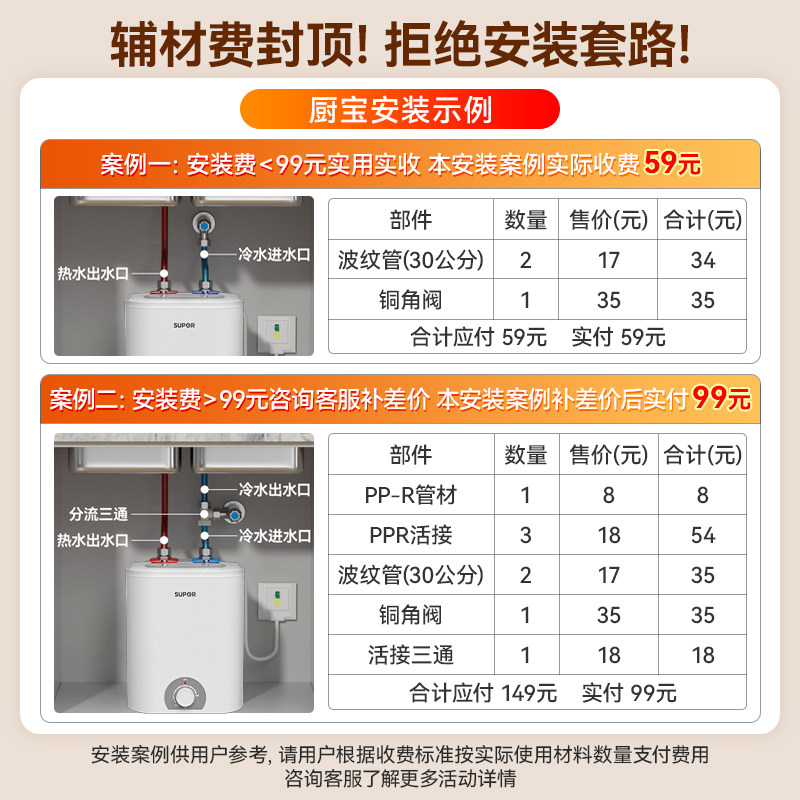 辅材费封顶! 拒绝安装套路!

厨宝安装示例

案例一: 安装费<99元实用实收 本安装案例实际收费59元

热水出水口
冷水进水口
SUPOR

| 部件 | 数量 | 售价(元) | 合计(元) |
|---|---|---|---|
| 波纹管(30公分) | 2 | 17 | 34 |
| 铜角阀 | 1 | 35 | 35 |
| 合计应付 59元 实付 59元 | | | |

案例二: 安装费>99元咨询客服补差价 本安装案例补差价后实付99元

冷水出水口
分流三通
热水出水口
冷水进水口
SUPOR

| 部件 | 数量 | 售价(元) | 合计(元) |
|---|---|---|---|
| PP-R管材 | 1 | 8 | 8 |
| PPR活接 | 3 | 18 | 54 |
| 波纹管(30公分) | 2 | 17 | 35 |
| 铜角阀 | 1 | 35 | 35 |
| 活接三通 | 1 | 18 | 18 |
| 合计应付 149元 实付 99元 | | | |

安装案例供用户参考, 请用户根据收费标准按实际使用材料数量支付费用
咨询客服了解更多活动详情