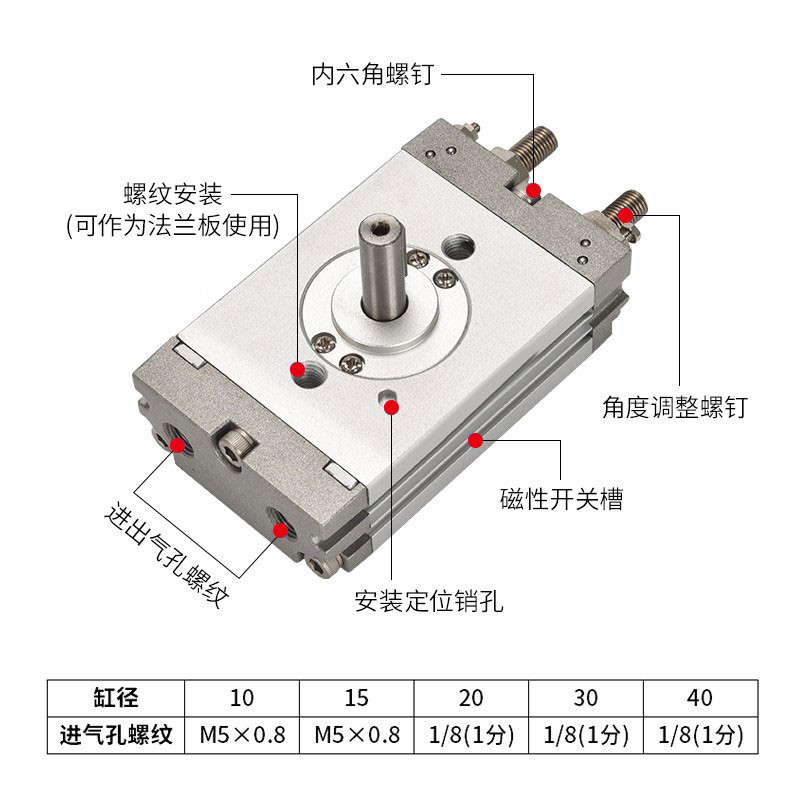 内六角螺钉

螺纹安装
(可作为法兰板使用)

角度调整螺钉

磁性开关槽

进出气孔螺纹

安装定位销孔

| 缸径 | 10 | 15 | 20 | 30 | 40 |
|---|---|---|---|---|---|
| 进气孔螺纹 | M5×0.8 | M5×0.8 | 1/8(1分) | 1/8(1分) | 1/8(1分) |