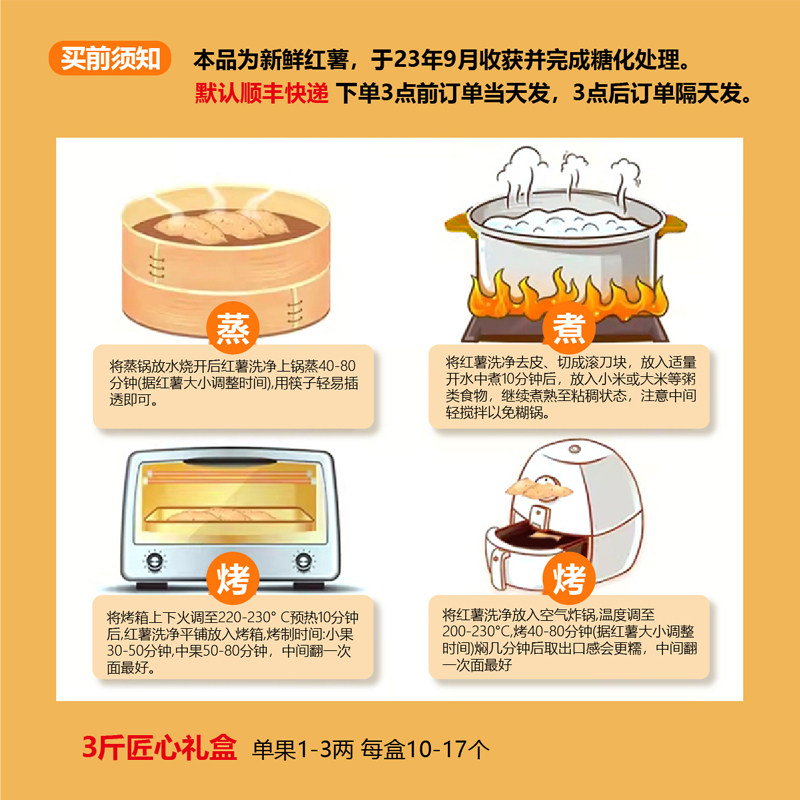 买前须知 本品为新鲜红薯，于23年9月收获并完成糖化处理。

默认顺丰快递 下单3点前订单当天发，3点后订单隔天发。

蒸

将蒸锅放水烧开后红薯洗净上锅蒸40-80分钟(据红薯大小调整时间),用筷子轻易插透即可。

煮

将红薯洗净去皮、切成滚刀块，放入适量开水中煮10分钟后，放入小米或大米等粥类食物，继续煮熟至粘稠状态，注意中间轻搅拌以免糊锅。

烤

将烤箱上下火调至220-230° C预热10分钟后,红薯洗净平铺放入烤箱,烤制时间:小果30-50分钟,中果50-80分钟，中间翻一次面最好。

烤

将红薯洗净放入空气炸锅,温度调至200-230°C,烤40-80分钟(据红薯大小调整时间)焖几分钟后取出口感会更糯，中间翻一次面最好

3斤匠心礼盒 单果1-3两 每盒10-17个