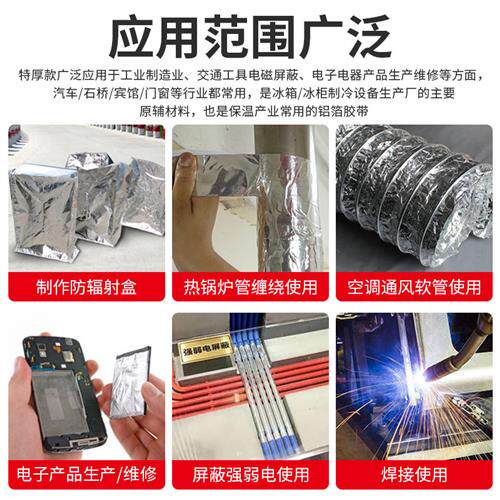 应用范围广泛

特厚款广泛应用于工业制造业、交通工具电磁屏蔽、电子电器产品生产维修等方面，汽车/石桥/宾馆/门窗等行业都常用，是冰箱/冰柜制冷设备生产厂的主要原辅材料，也是保温产业常用的铝箔胶带

制作防辐射盒

热锅炉管缠绕使用

空调通风软管使用

强弱电屏蔽

电子产品生产/维修

屏蔽强弱电使用

焊接使用