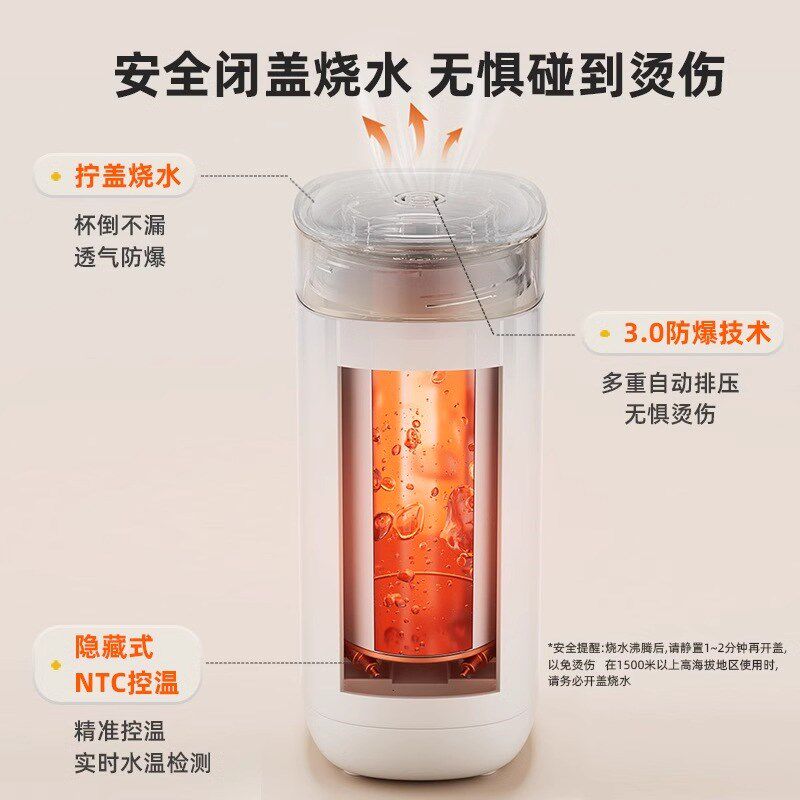 安全闭盖烧水 无惧碰到烫伤

拧盖烧水

杯倒不漏
透气防爆

3.0防爆技术

多重自动排压
无惧烫伤

隐藏式
NTC控温

精准控温
实时水温检测

*安全提醒:烧水沸腾后,请静置1~2分钟再开盖,以免烫伤 在1500米以上高海拔地区使用时,请务必开盖烧水