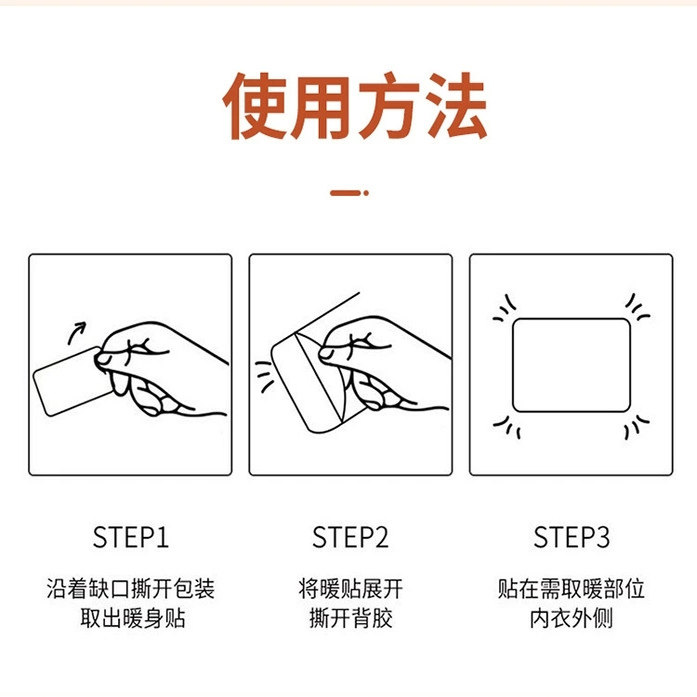 使用方法

STEP1

沿着缺口撕开包装
取出暖身贴

STEP2

将暖贴展开
撕开背胶

STEP3

贴在需取暖部位
内衣外侧