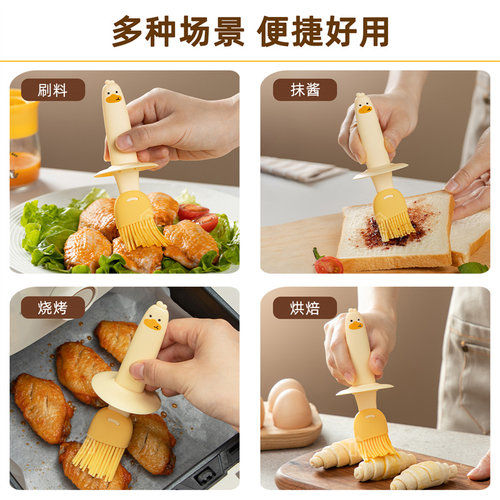 多种场景 便捷好用

刷料

抹酱

烧烤

烘焙