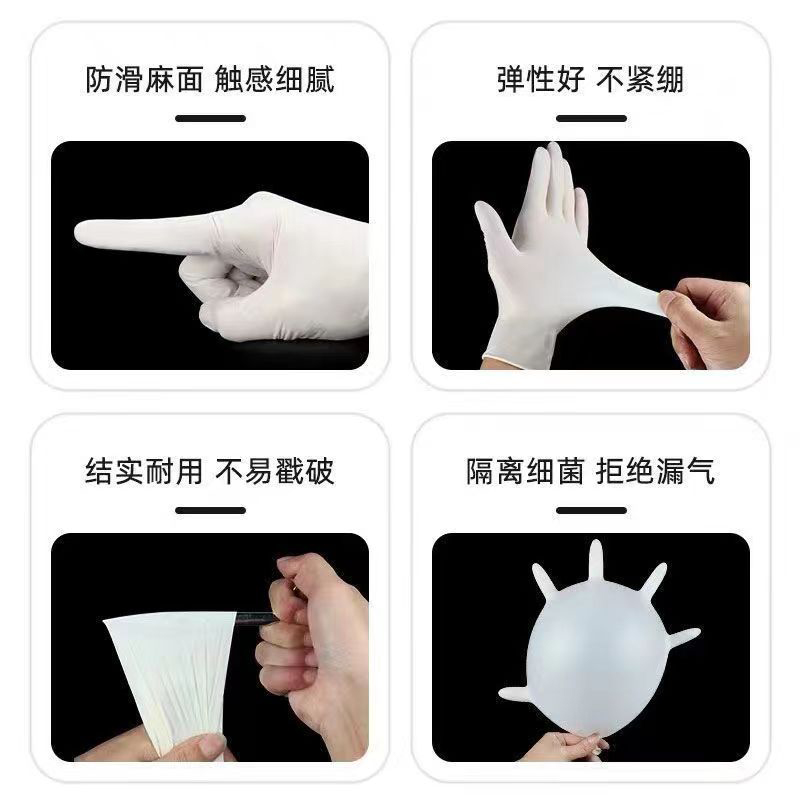 防滑麻面 触感细腻

弹性好 不紧绷

结实耐用 不易戳破

隔离细菌 拒绝漏气