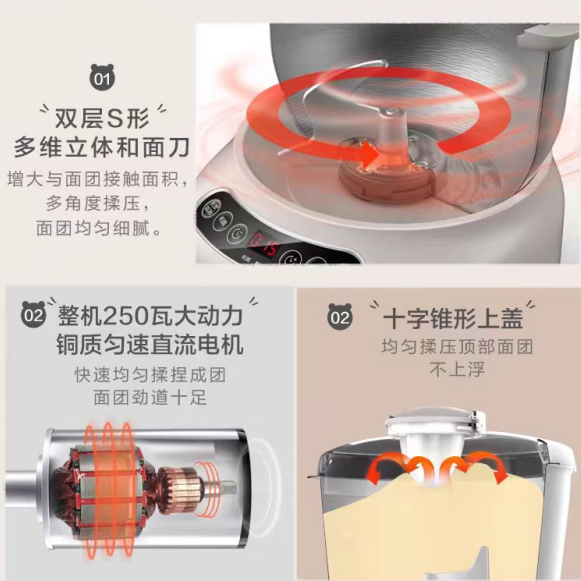 01

双层S形
多维立体和面刀

增大与面团接触面积，
多角度揉压，
面团均匀细腻。

0:15

02 整机250瓦大动力
铜质匀速直流电机

快速均匀揉捏成团
面团劲道十足

02 十字锥形上盖

均匀揉压顶部面团
不上浮