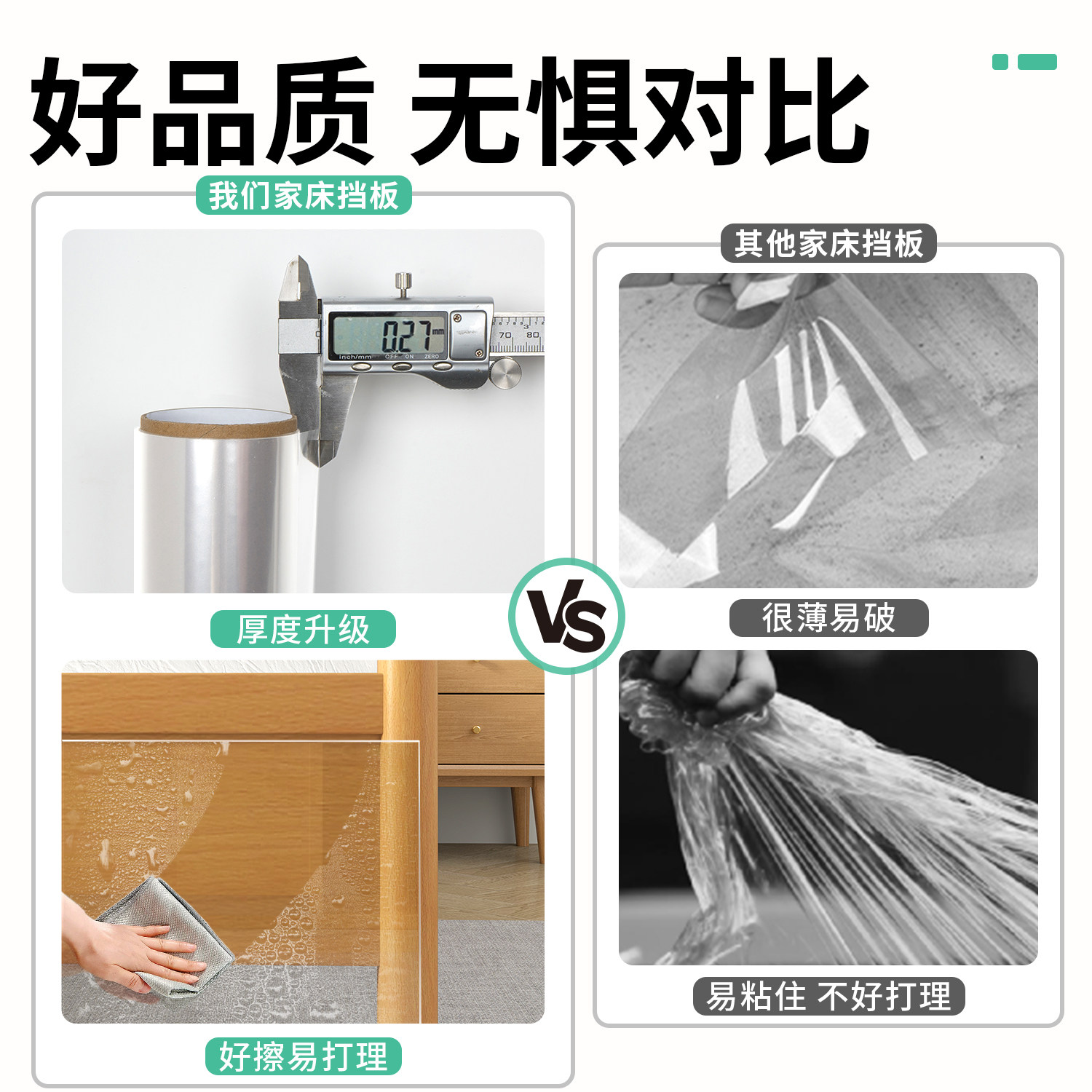 好品质 无惧对比

我们家床挡板

0.27 mm
inch/mm OFF ON ZERO
70 80

厚度升级

好擦易打理

VS

其他家床挡板

很薄易破

易粘住 不好打理