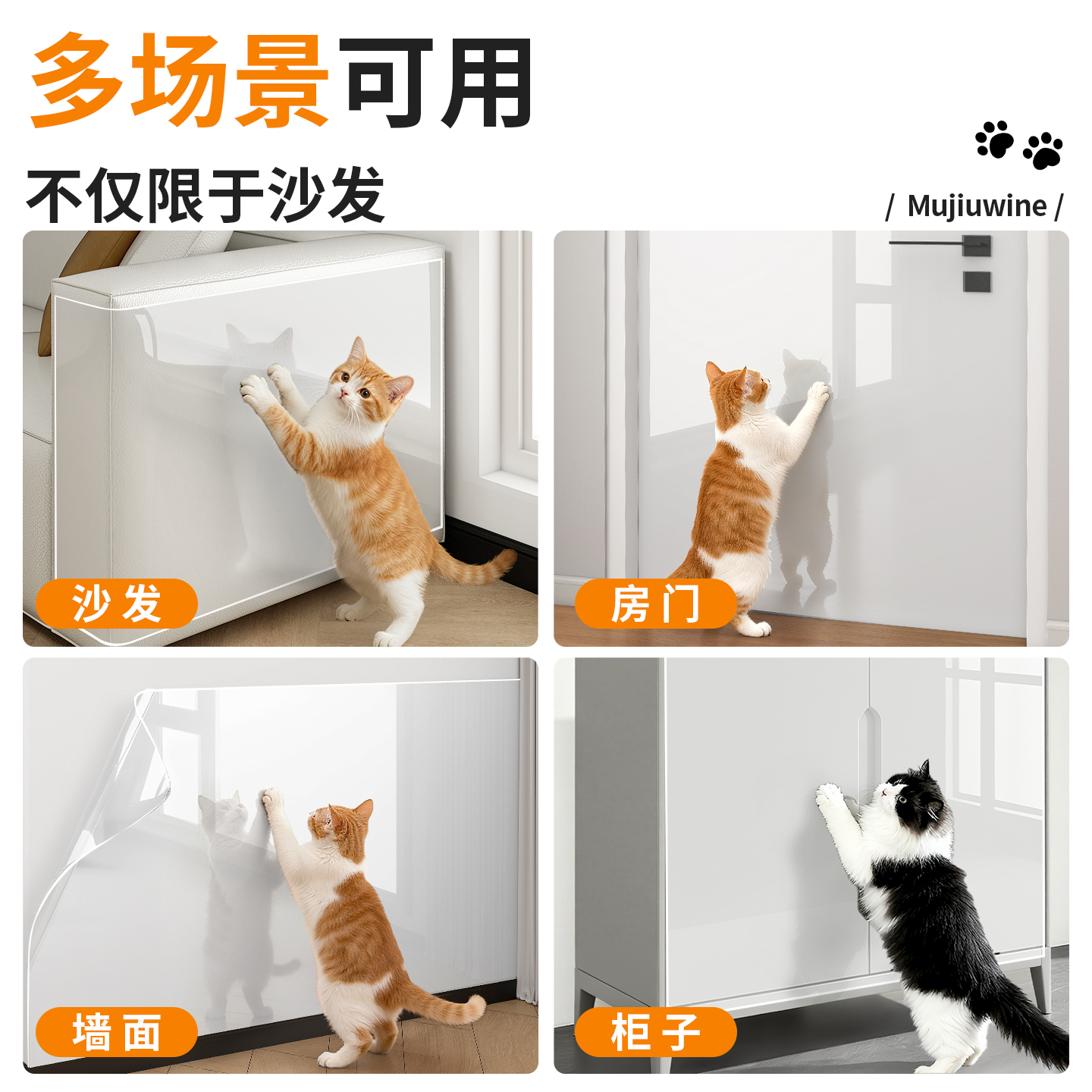 多场景可用

不仅限于沙发

/ Mujiuwine /

沙发

房门

墙面

柜子