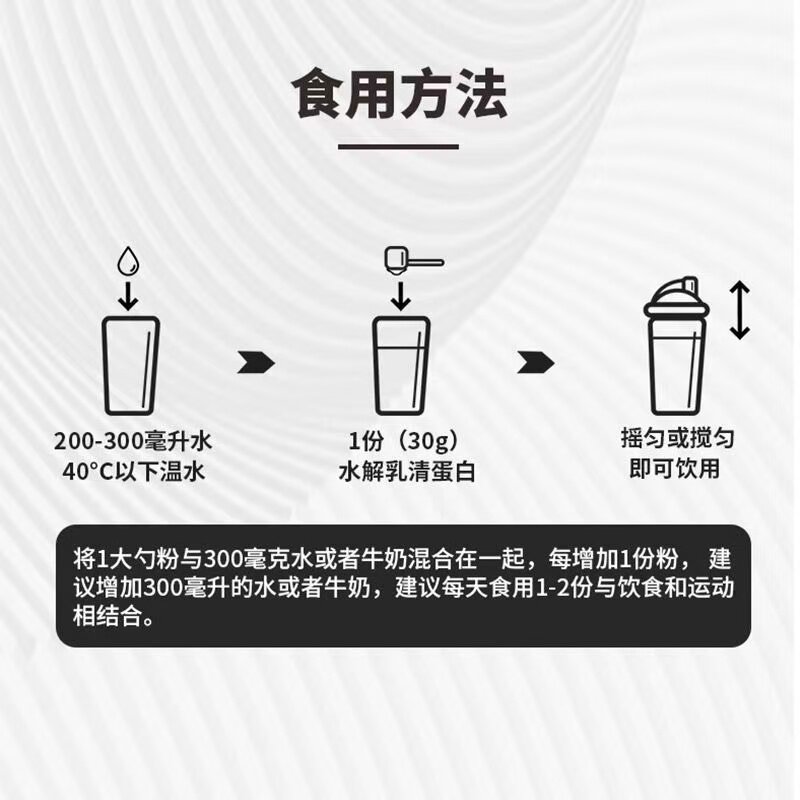 食用方法

200-300毫升水
40°C以下温水

1份（30g）
水解乳清蛋白

摇匀或搅匀
即可饮用

将1大勺粉与300毫克水或者牛奶混合在一起，每增加1份粉，建议增加300毫升的水或者牛奶，建议每天食用1-2份与饮食和运动相结合。