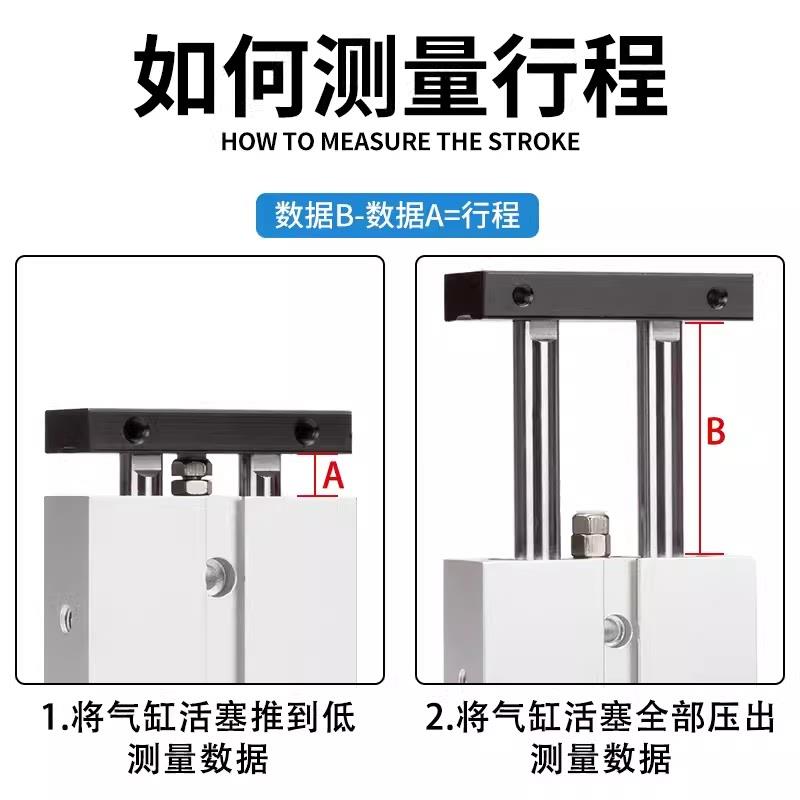 如何测量行程

HOW TO MEASURE THE STROKE

数据B-数据A=行程

A

B

1.将气缸活塞推到低
测量数据

2.将气缸活塞全部压出
测量数据