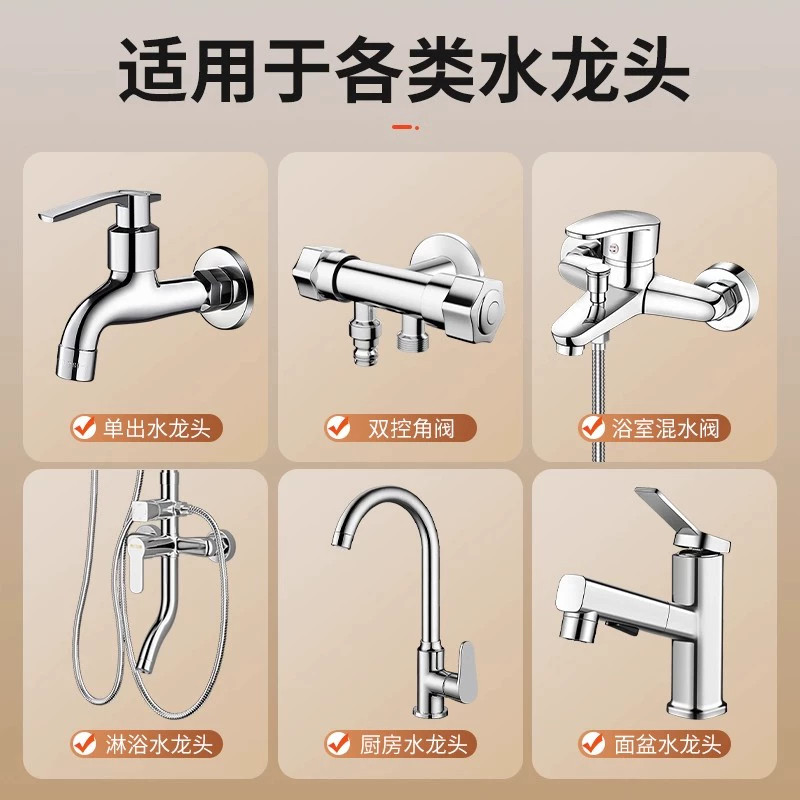 适用于各类水龙头

单出水龙头

双控角阀

浴室混水阀

淋浴水龙头

厨房水龙头

面盆水龙头