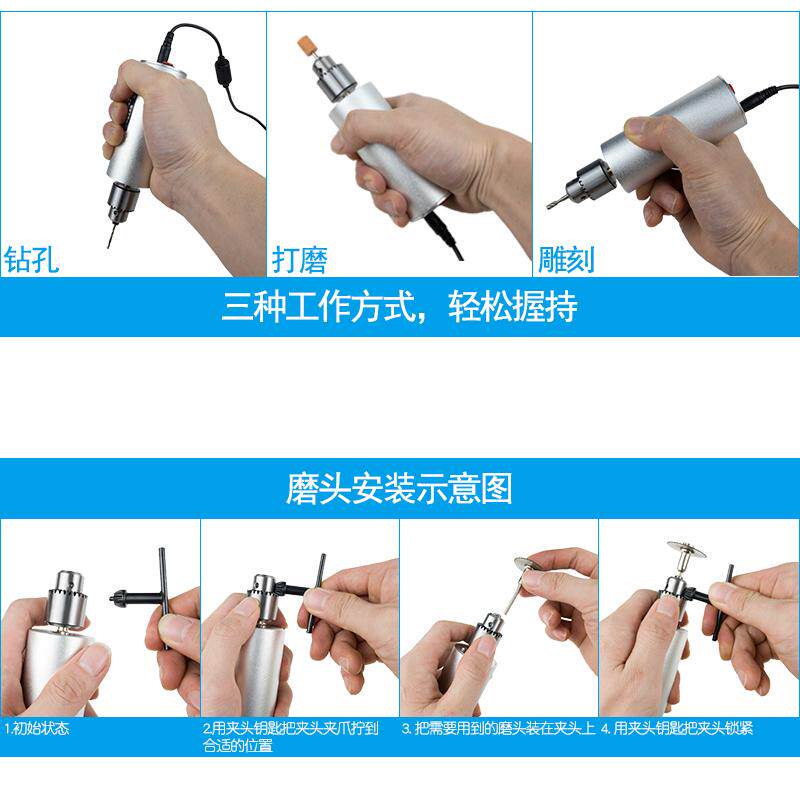 钻孔

打磨

雕刻

三种工作方式，轻松握持

磨头安装示意图

1.初始状态

2.用夹头钥匙把夹头夹爪拧到合适的位置

3. 把需要用到的磨头装在夹头上

4. 用夹头钥匙把夹头锁紧