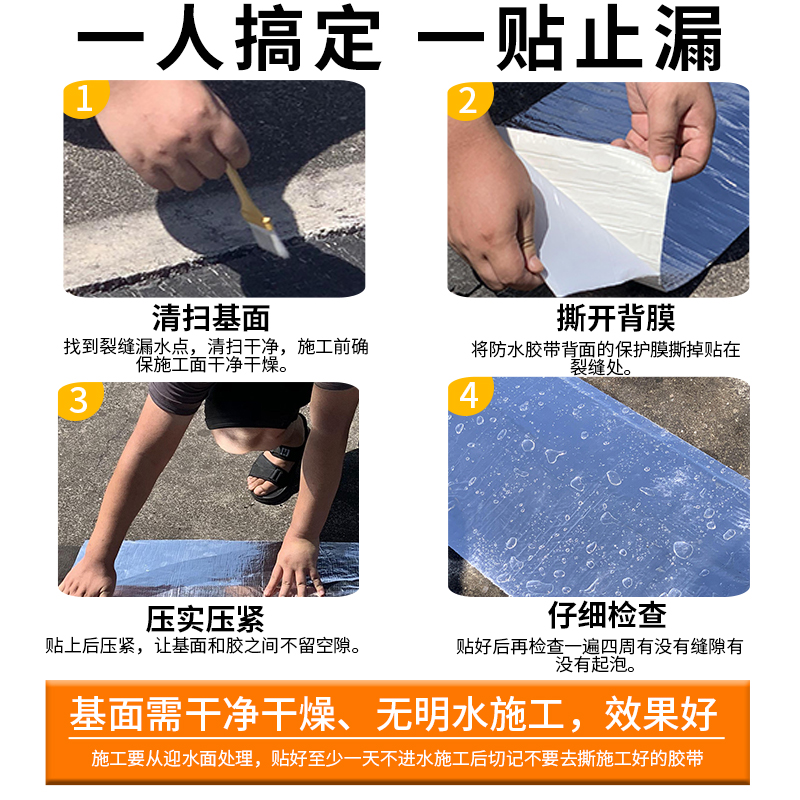 一人搞定 一贴止漏

1

清扫基面

找到裂缝漏水点，清扫干净，施工前确保施工面干净干燥。

2

撕开背膜

将防水胶带背面的保护膜撕掉贴在裂缝处。

3

压实压紧

贴上后压紧，让基面和胶之间不留空隙。

4

仔细检查

贴好后再检查一遍四周有没有缝隙有没有起泡。

基面需干净干燥、无明水施工，效果好

施工要从迎水面处理，贴好至少一天不进水施工后切记不要去撕施工好的胶带