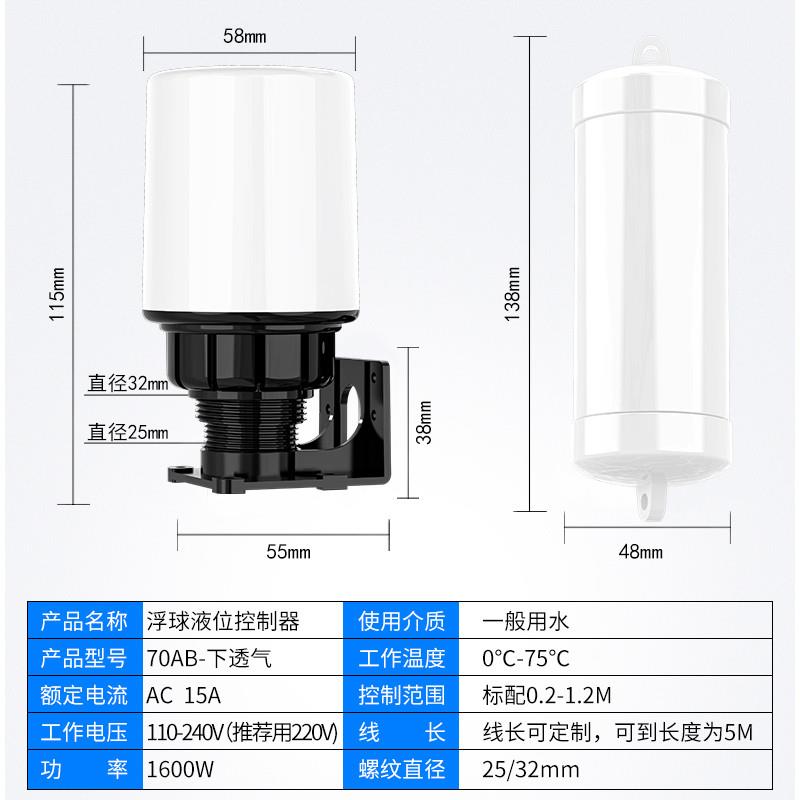 58mm

115mm

直径32mm

直径25mm

38mm

55mm

138mm

48mm

| 产品名称 | 浮球液位控制器 | 使用介质 | 一般用水 |
|---|---|---|---|
| 产品型号 | 70AB-下透气 | 工作温度 | 0°C-75°C |
| 额定电流 | AC 15A | 控制范围 | 标配0.2-1.2M |
| 工作电压 | 110-240V(推荐用220V) | 线 长 | 线长可定制，可到长度为5M |
| 功 率 | 1600W | 螺纹直径 | 25/32mm |