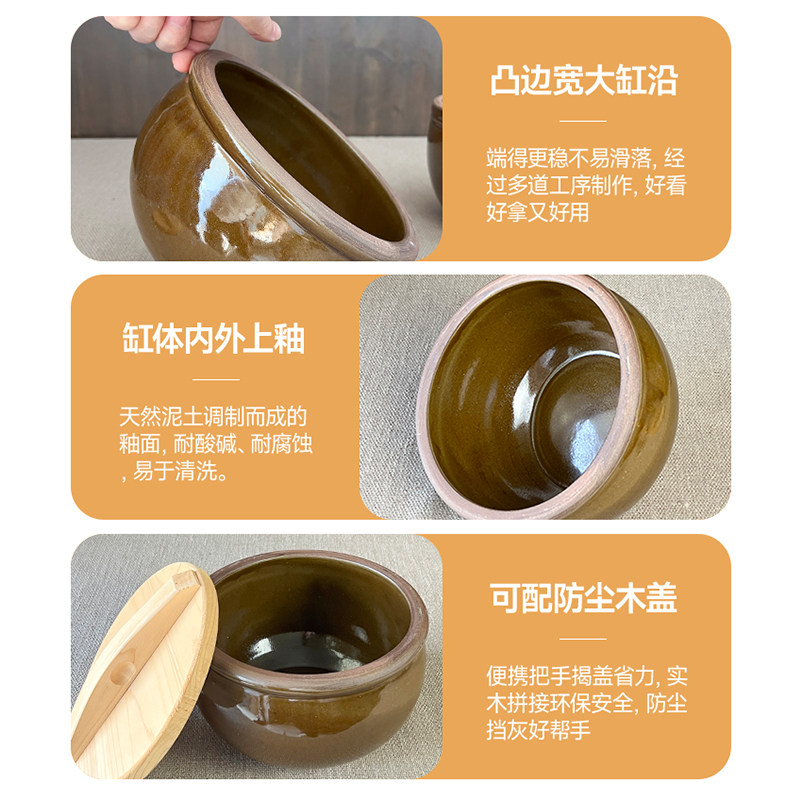 凸边宽大缸沿

端得更稳不易滑落, 经过多道工序制作, 好看好拿又好用

缸体内外上釉

天然泥土调制而成的釉面, 耐酸碱、耐腐蚀, 易于清洗。

可配防尘木盖

便携把手揭盖省力, 实木拼接环保安全, 防尘挡灰好帮手