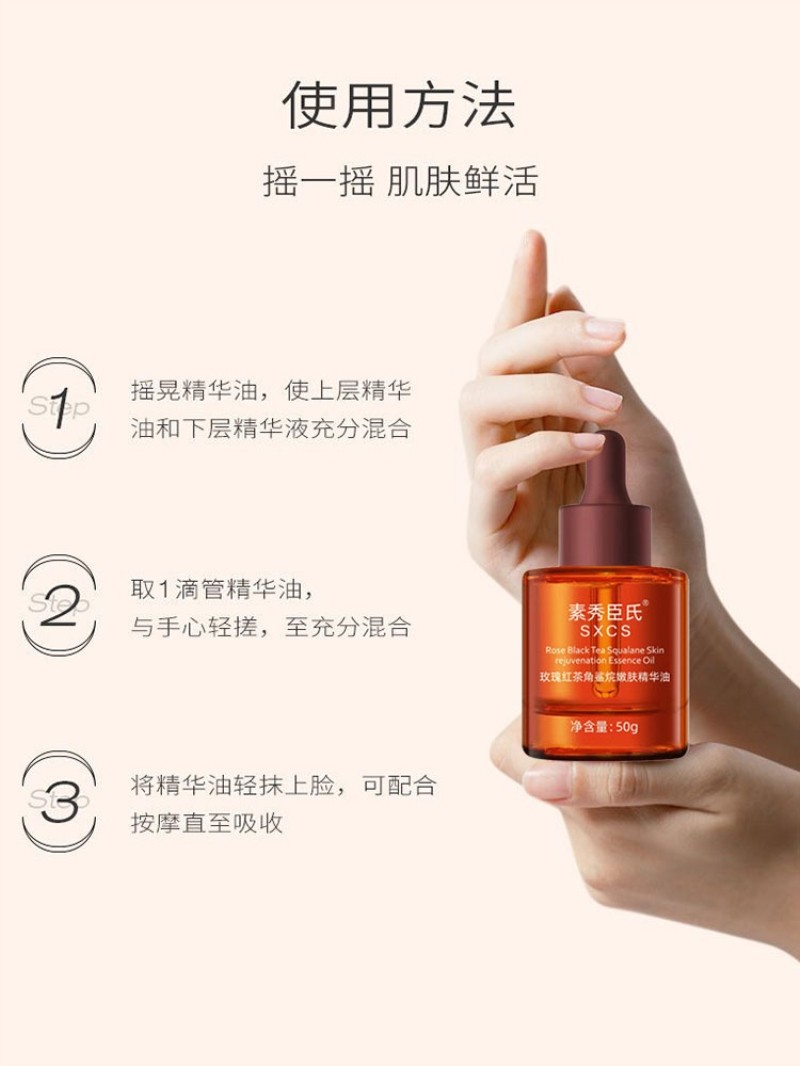 使用方法

摇一摇 肌肤鲜活

Step 1
摇晃精华油，使上层精华油和下层精华液充分混合

Step 2
取1滴管精华油，与手心轻搓，至充分混合

Step 3
将精华油轻抹上脸，可配合按摩直至吸收

素秀臣氏®
SXCS
Rose Black Tea Squalane Skin rejuvenation Essence Oil
玫瑰红茶角鲨烷嫩肤精华油
净含量：50g