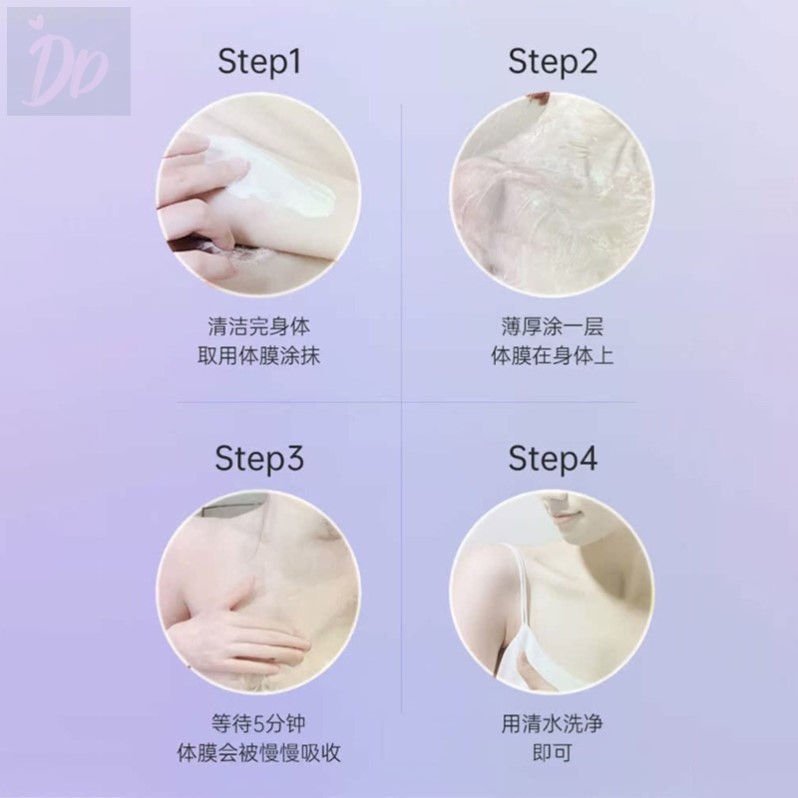 DD

Step1

清洁完身体
取用体膜涂抹

Step2

薄厚涂一层
体膜在身体上

Step3

等待5分钟
体膜会被慢慢吸收

Step4

用清水洗净
即可