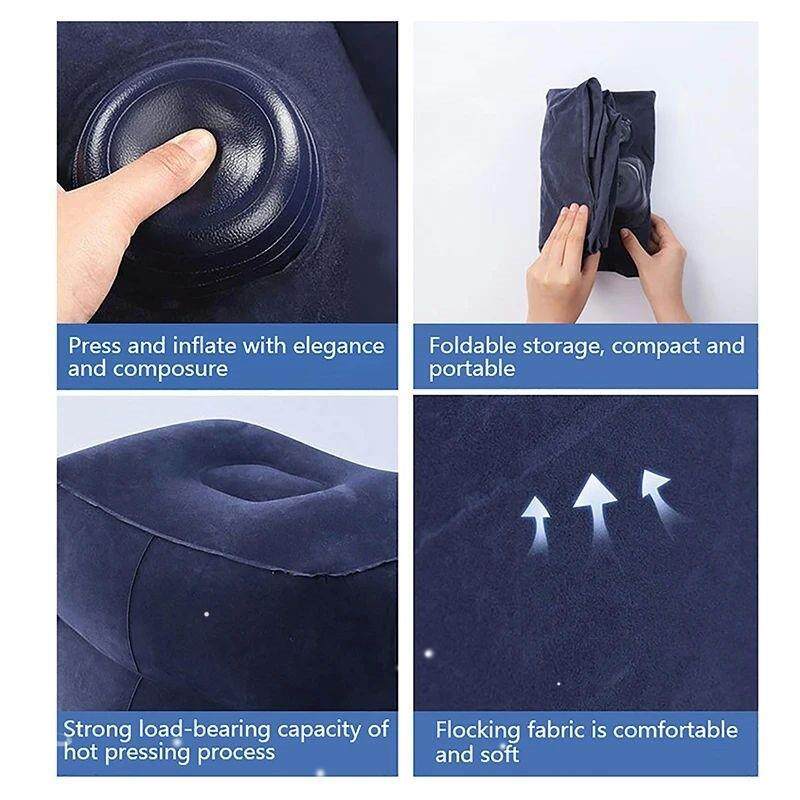 Press and inflate with elegance and composure

Foldable storage, compact and portable

Strong load-bearing capacity of hot pressing process

Flocking fabric is comfortable and soft