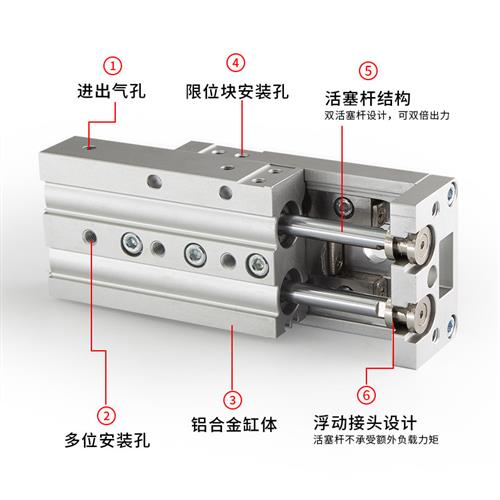 1
进出气孔

4
限位块安装孔

5
活塞杆结构
双活塞杆设计，可双倍出力

2
多位安装孔

3
铝合金缸体

6
浮动接头设计
活塞杆不承受额外负载力矩