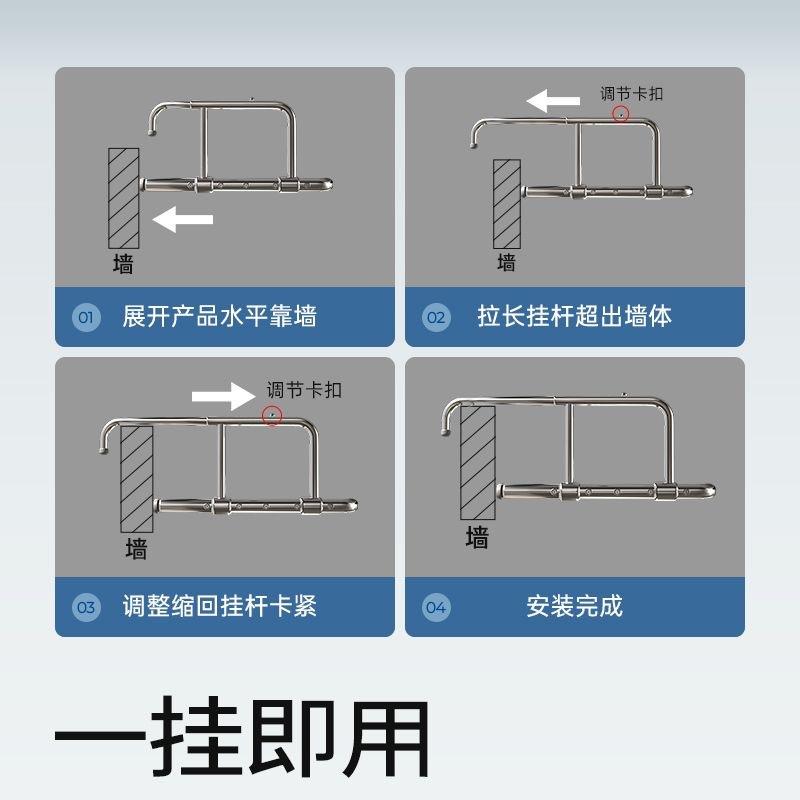 墙

01 展开产品水平靠墙

调节卡扣

墙

02 拉长挂杆超出墙体

调节卡扣

墙

03 调整缩回挂杆卡紧

墙

04 安装完成

一挂即用