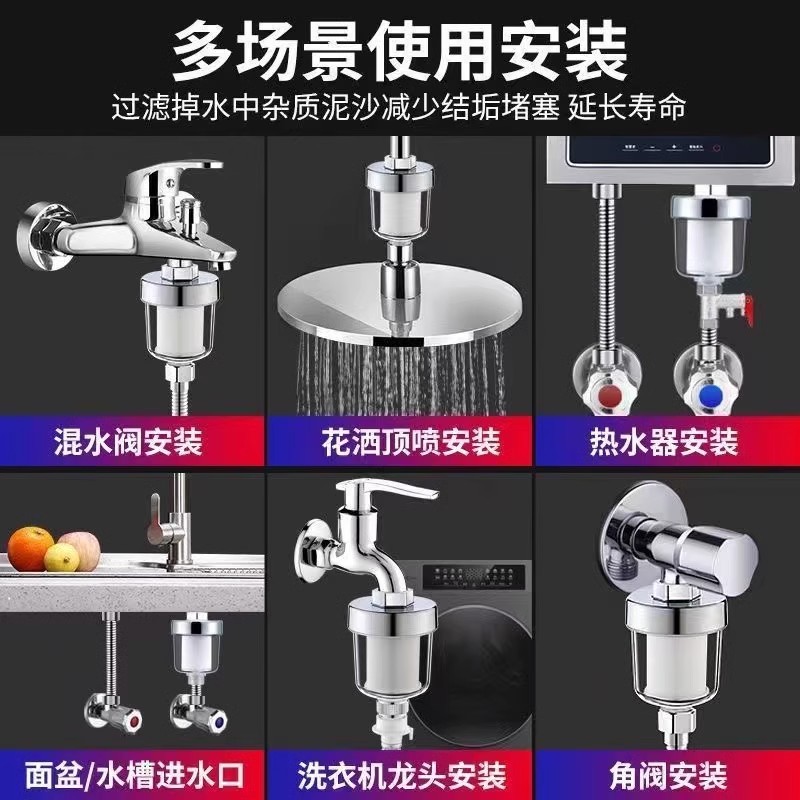 多场景使用安装
过滤掉水中杂质泥沙减少结垢堵塞 延长寿命

混水阀安装

花洒顶喷安装

热水器安装

面盆/水槽进水口

洗衣机龙头安装

角阀安装