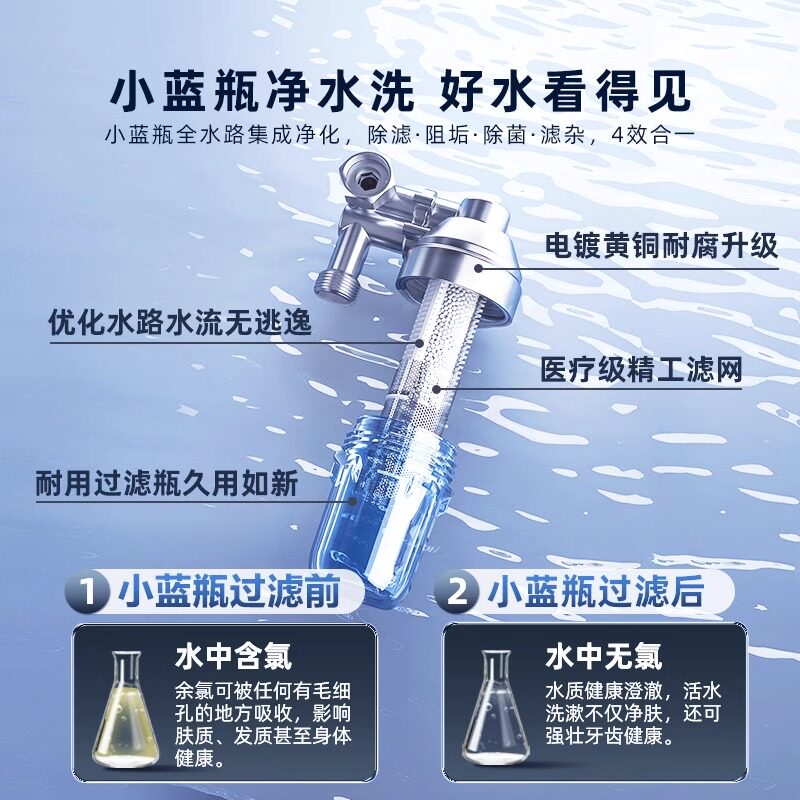 小蓝瓶净水洗 好水看得见

小蓝瓶全水路集成净化，除滤·阻垢·除菌·滤杂，4效合一

电镀黄铜耐腐升级

优化水路水流无逃逸

医疗级精工滤网

耐用过滤瓶久用如新

1 小蓝瓶过滤前

水中含氯

余氯可被任何有毛细孔的地方吸收，影响肤质、发质甚至身体健康。

2 小蓝瓶过滤后

水中无氯

水质健康澄澈，活水洗漱不仅净肤，还可强壮牙齿健康。