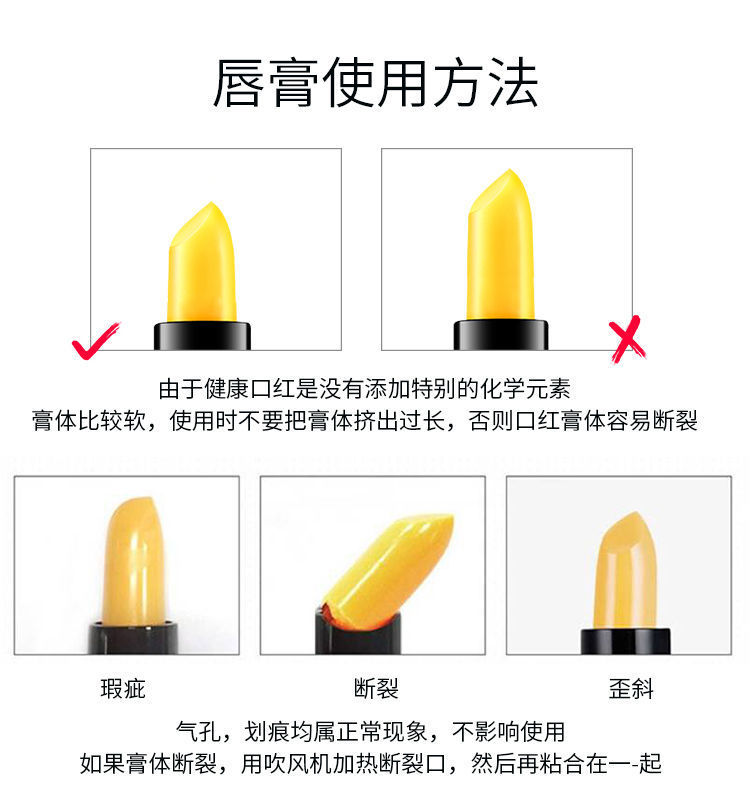 唇膏使用方法

由于健康口红是没有添加特别的化学元素
膏体比较软，使用时不要把膏体挤出过长，否则口红膏体容易断裂

瑕疵

断裂

歪斜

气孔，划痕均属正常现象，不影响使用
如果膏体断裂，用吹风机加热断裂口，然后再粘合在一-起