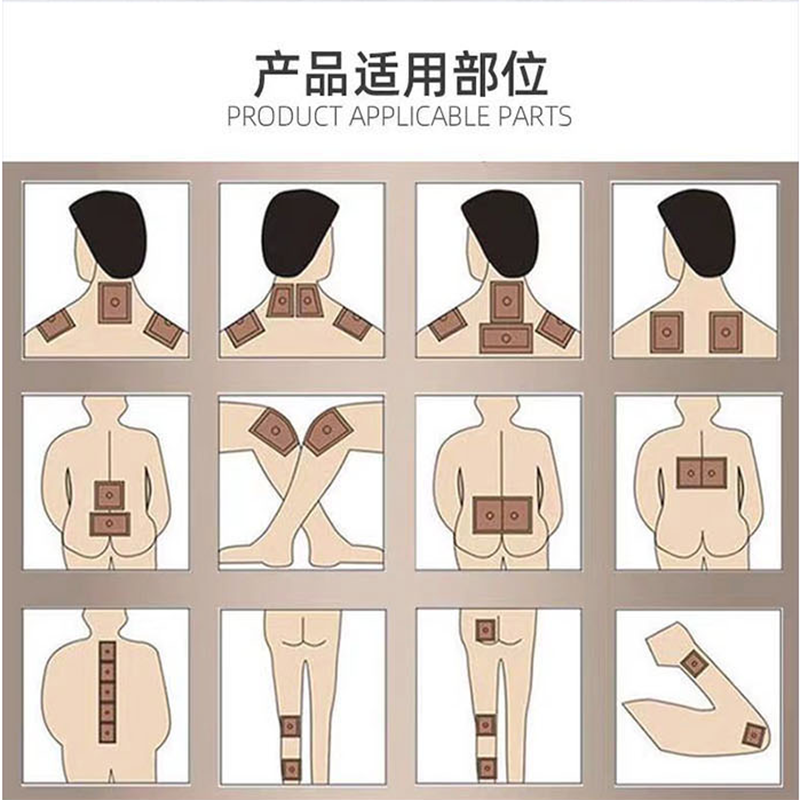 产品适用部位
PRODUCT APPLICABLE PARTS