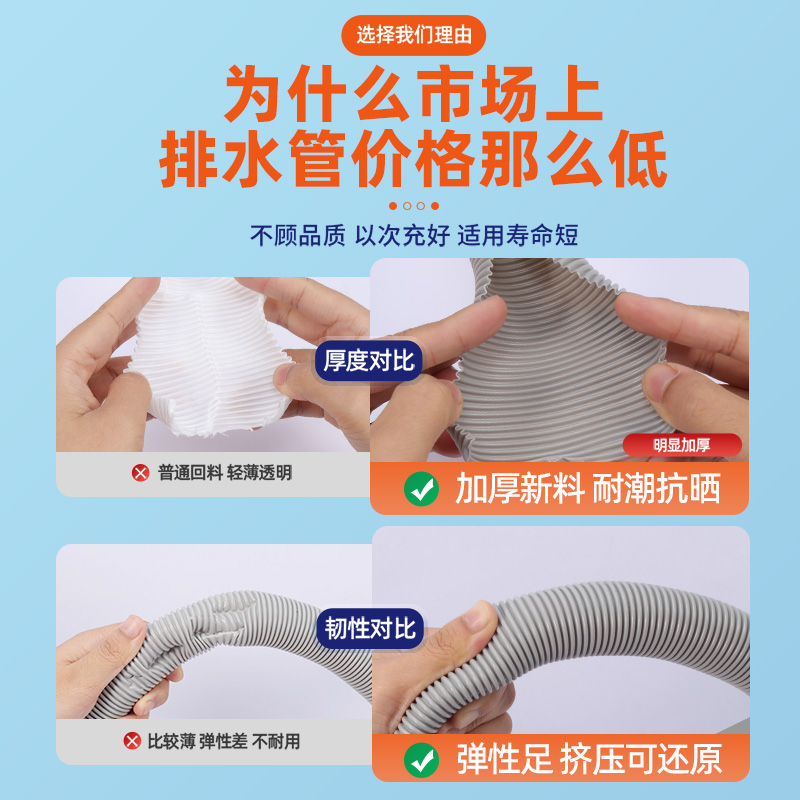 选择我们理由

为什么市场上
排水管价格那么低

不顾品质 以次充好 适用寿命短

厚度对比

普通回料 轻薄透明

明显加厚

加厚新料 耐潮抗晒

韧性对比

比较薄 弹性差 不耐用

弹性足 挤压可还原