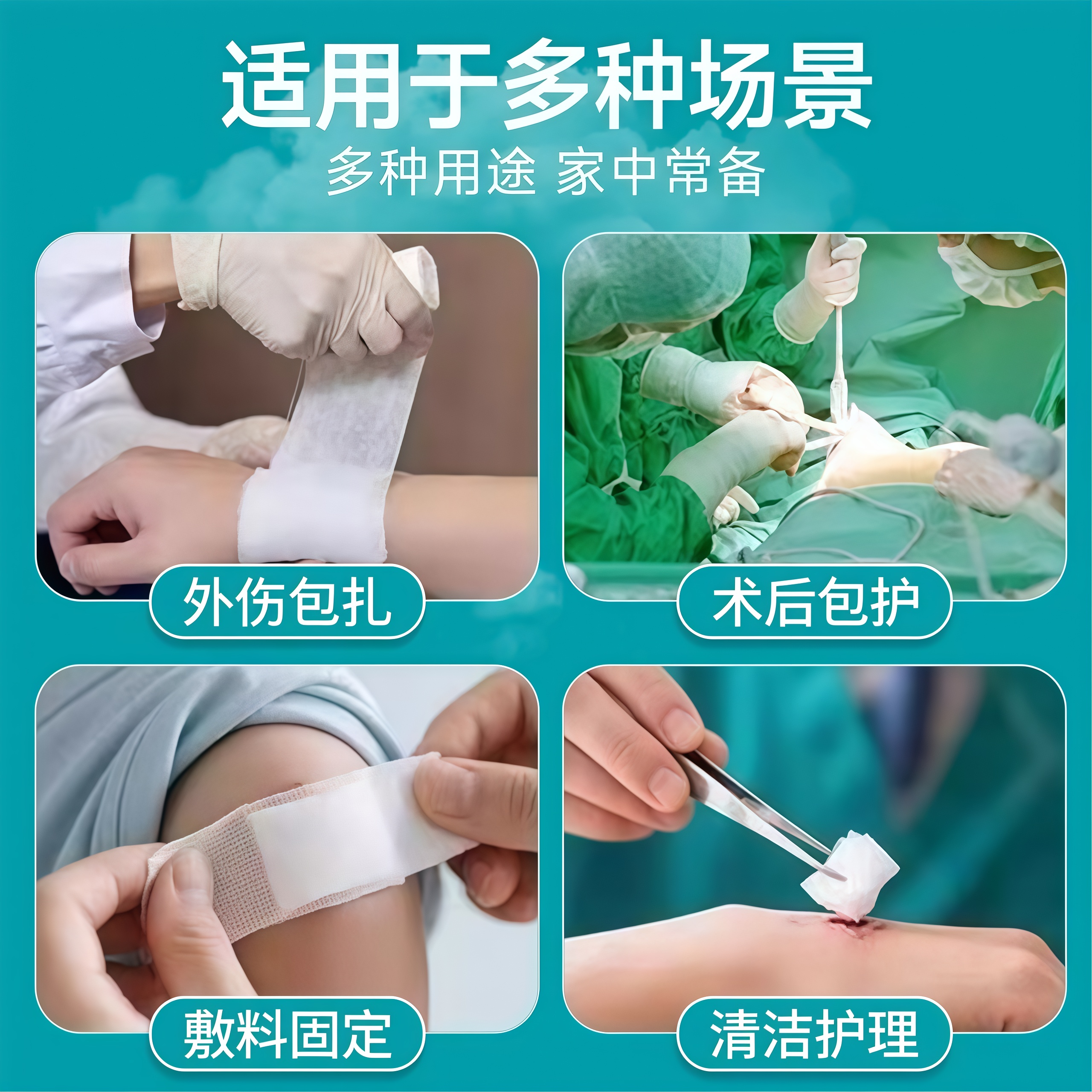 适用于多种场景
多种用途 家中常备

外伤包扎

术后包护

敷料固定

清洁护理