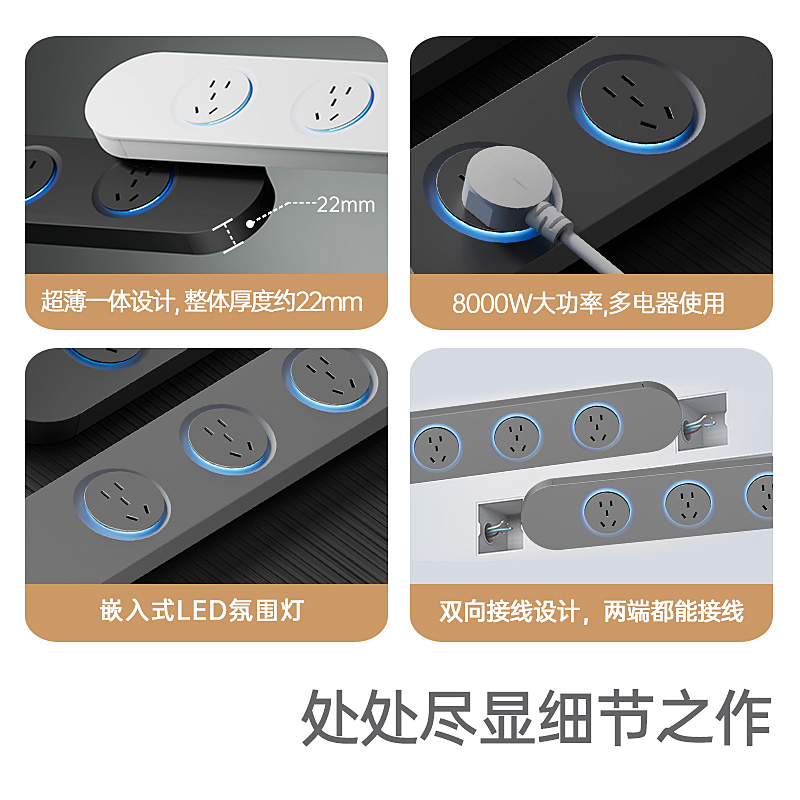 22mm

超薄一体设计, 整体厚度约22mm

8000W大功率,多电器使用

嵌入式LED氛围灯

双向接线设计，两端都能接线

处处尽显细节之作