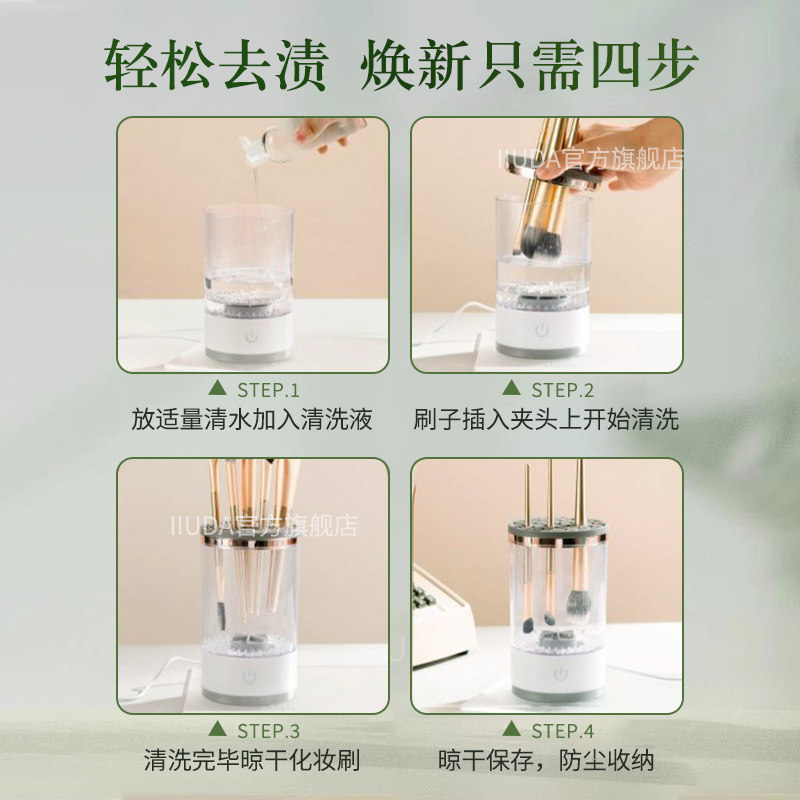 轻松去渍 焕新只需四步

IIUDA官方旗舰店

▲ STEP.1
放适量清水加入清洗液

▲ STEP.2
刷子插入夹头上开始清洗

IIUDA官方旗舰店

▲ STEP.3
清洗完毕晾干化妆刷

▲ STEP.4
晾干保存，防尘收纳