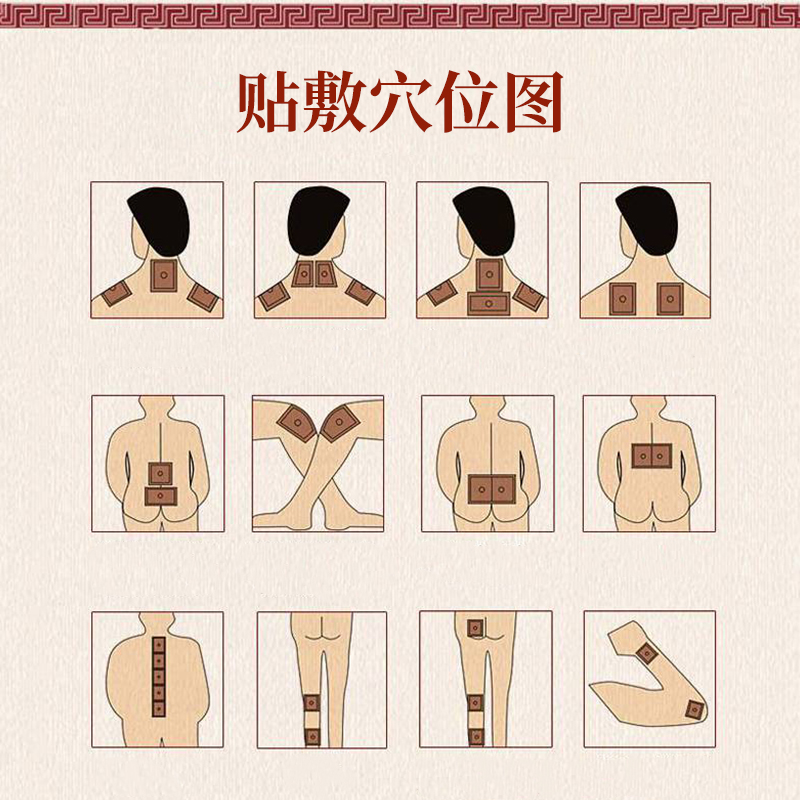 贴敷穴位图