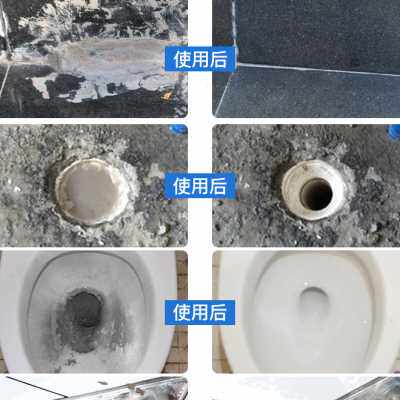 使用后

使用后

使用后