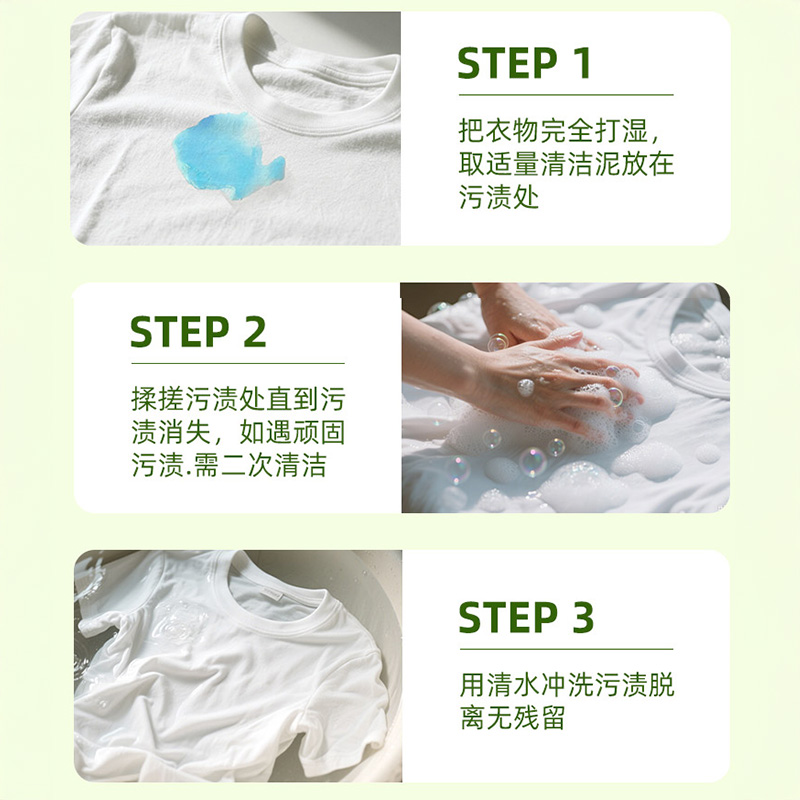 STEP 1

把衣物完全打湿，取适量清洁泥放在污渍处

STEP 2

揉搓污渍处直到污渍消失，如遇顽固污渍.需二次清洁

STEP 3

用清水冲洗污渍脱离无残留