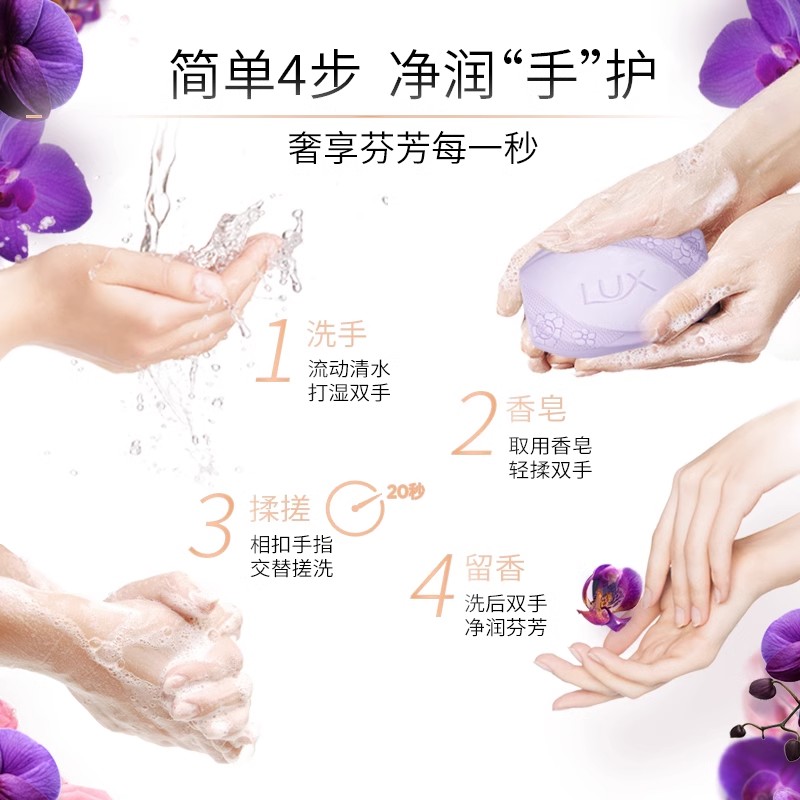 简单4步 净润“手”护

奢享芬芳每一秒

LUX

1 洗手
流动清水
打湿双手

2 香皂
取用香皂
轻揉双手

3 揉搓 20秒
相扣手指
交替搓洗

4 留香
洗后双手
净润芬芳