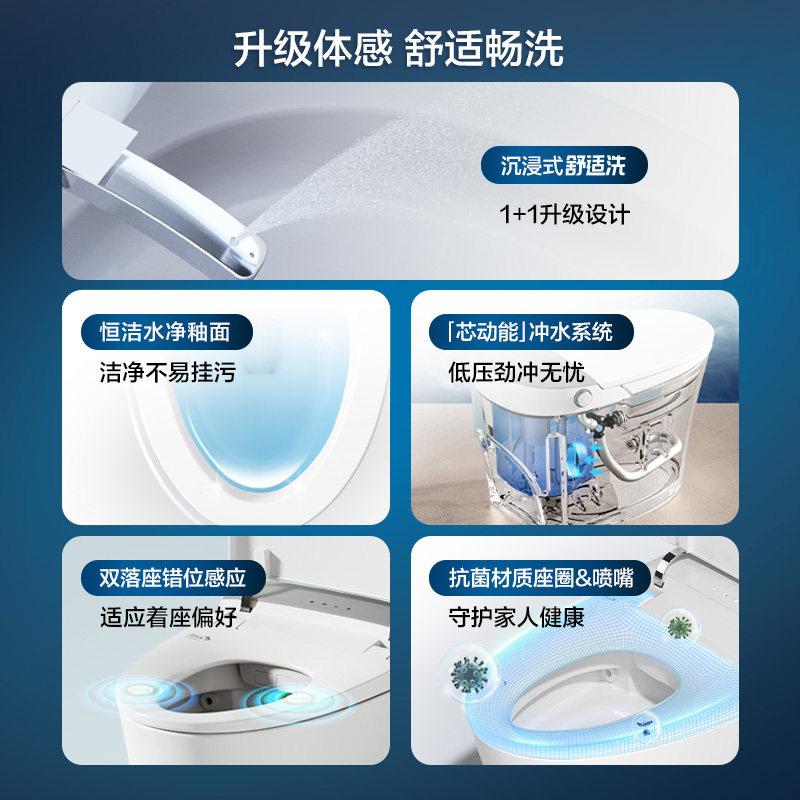 升级体感 舒适畅洗

沉浸式舒适洗

1+1升级设计

恒洁水净釉面

洁净不易挂污

「芯动能」冲水系统

低压劲冲无忧

双落座错位感应

适应着座偏好

抗菌材质座圈&喷嘴

守护家人健康