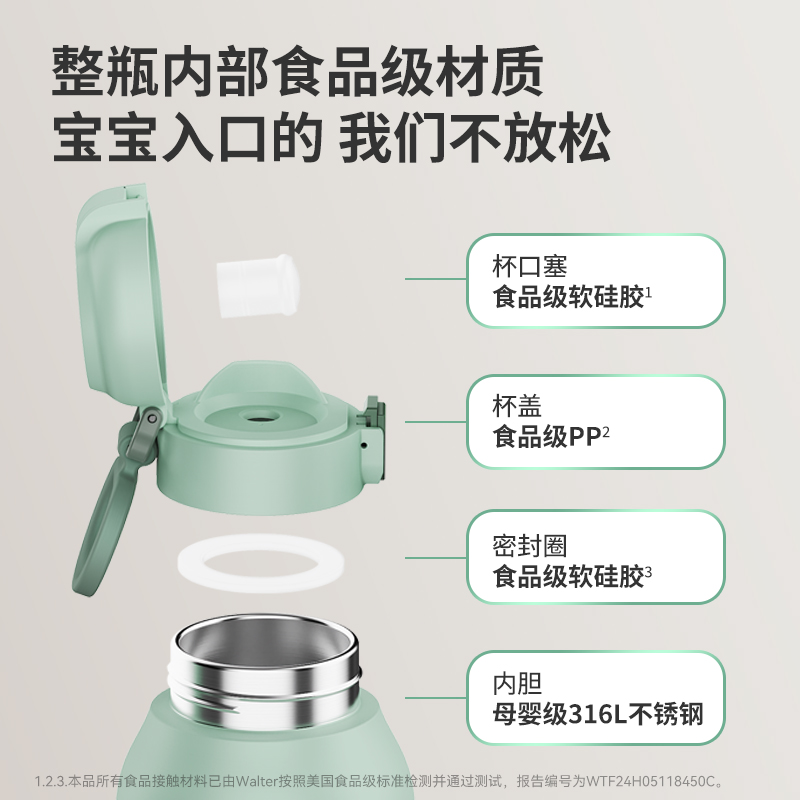 整瓶内部食品级材质
宝宝入口的 我们不放松

杯口塞
食品级软硅胶$^1$

杯盖
食品级PP$^2$

密封圈
食品级软硅胶$^3$

内胆
母婴级316L不锈钢

1.2.3.本品所有食品接触材料已由Walter按照美国食品级标准检测并通过测试，报告编号为WTF24H05118450C。