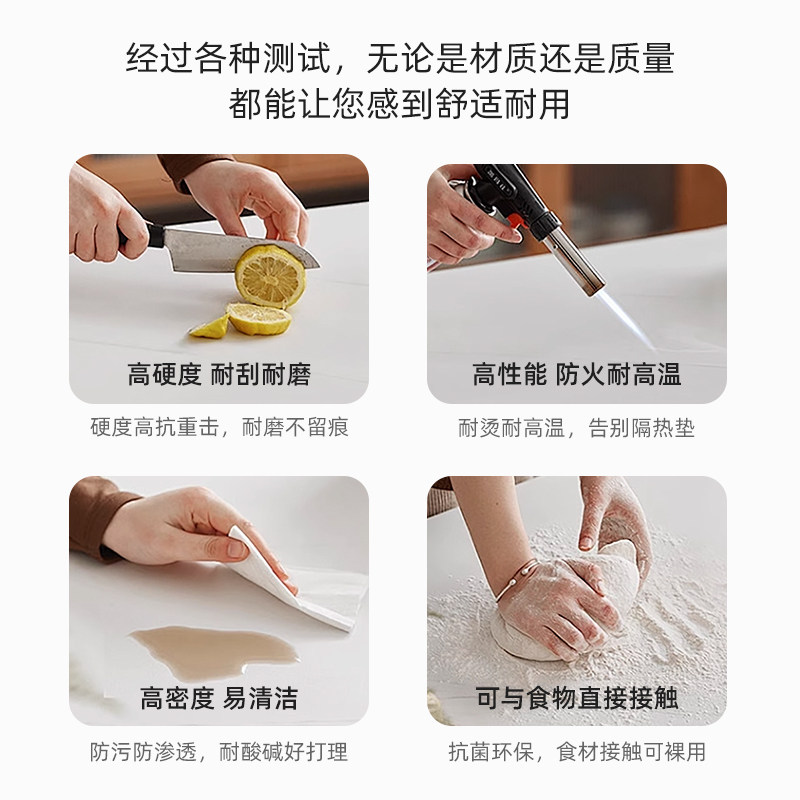 经过各种测试，无论是材质还是质量
都能让您感到舒适耐用

高硬度 耐刮耐磨

硬度高抗重击，耐磨不留痕

高性能 防火耐高温

耐烫耐高温，告别隔热垫

高密度 易清洁

防污防渗透，耐酸碱好打理

可与食物直接接触

抗菌环保，食材接触可裸用