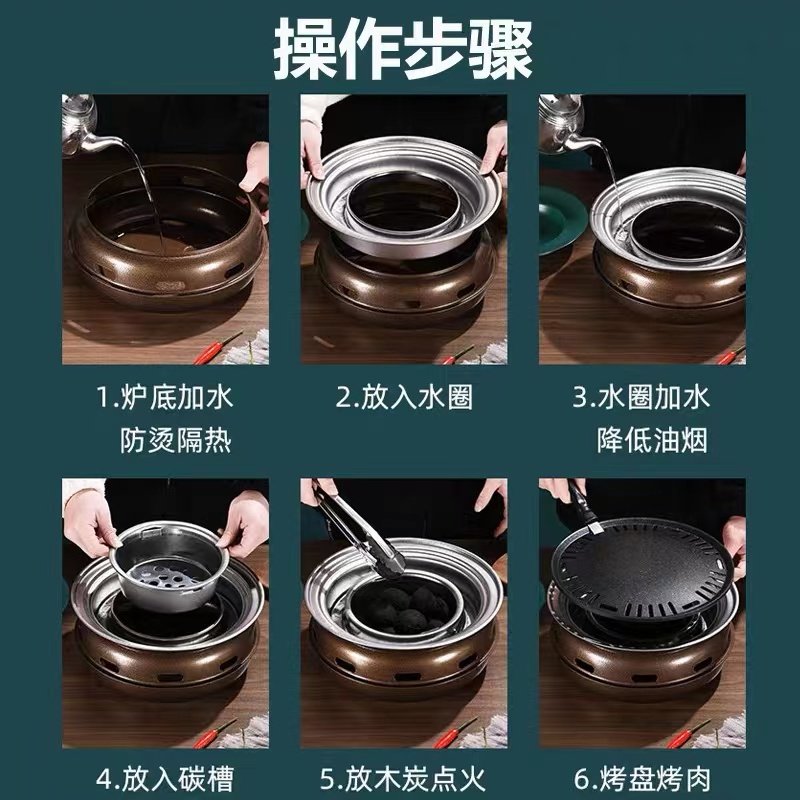 操作步骤

1.炉底加水
防烫隔热

2.放入水圈

3.水圈加水
降低油烟

4.放入碳槽

5.放木炭点火

6.烤盘烤肉