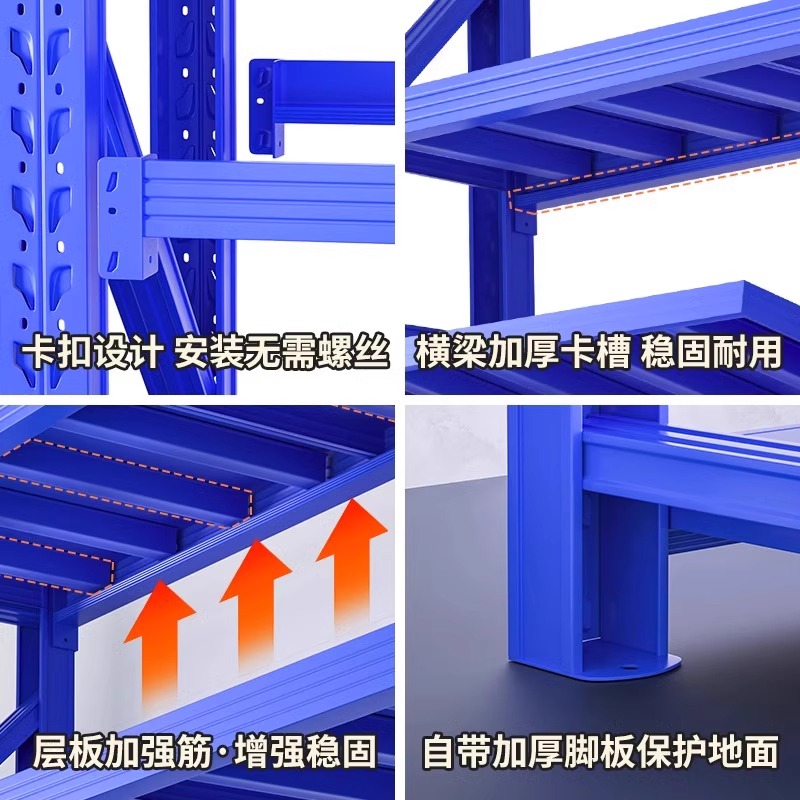 卡扣设计 安装无需螺丝

横梁加厚卡槽 稳固耐用

层板加强筋·增强稳固

自带加厚脚板保护地面