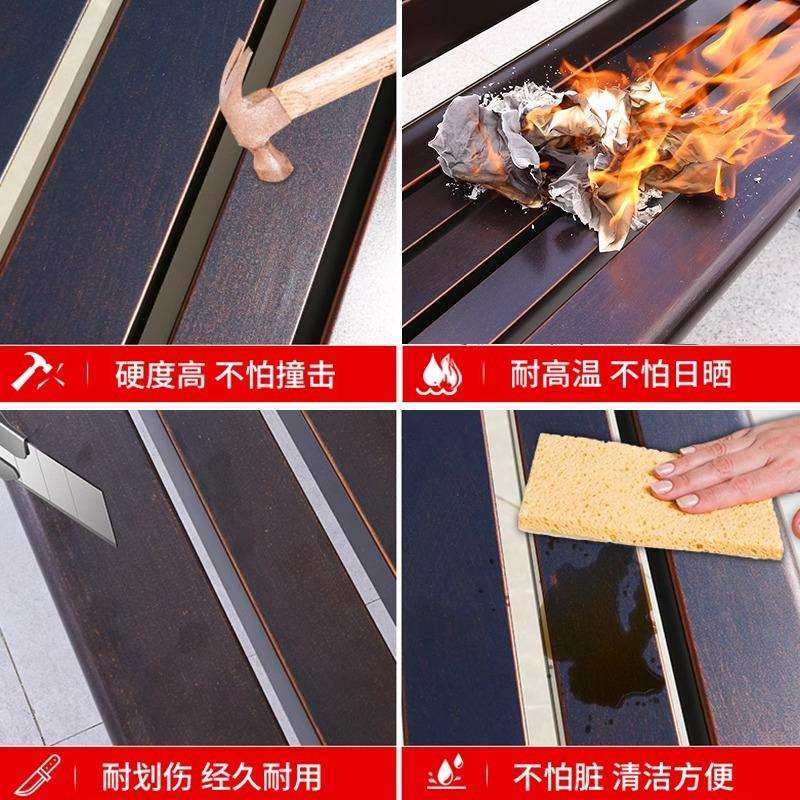 硬度高 不怕撞击

耐高温 不怕日晒

耐划伤 经久耐用

不怕脏 清洁方便