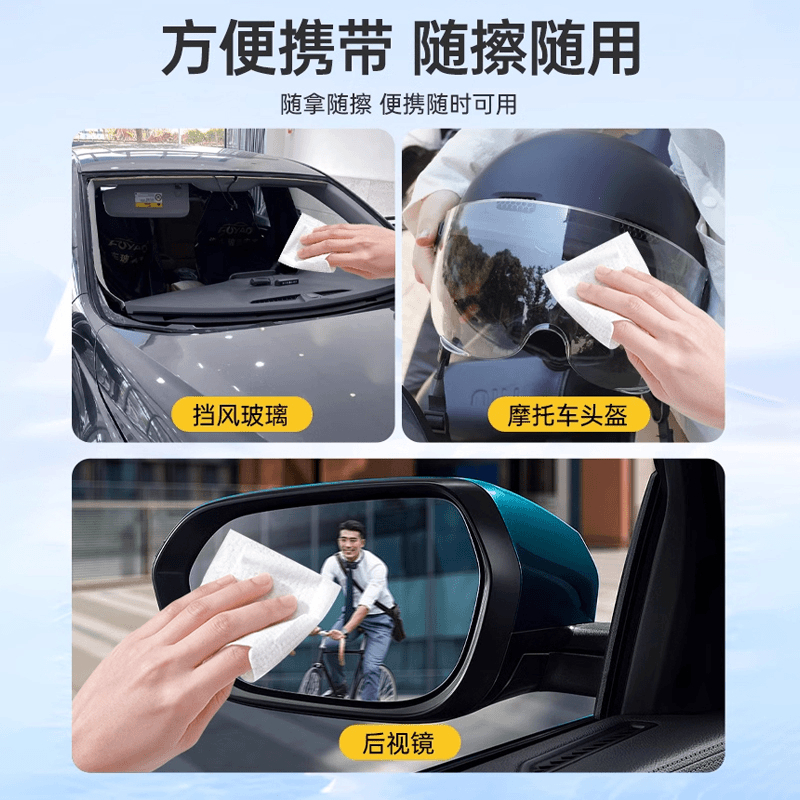 方便携带 随擦随用

随拿随擦 便携随时可用

FOYAO

挡风玻璃

摩托车头盔

后视镜