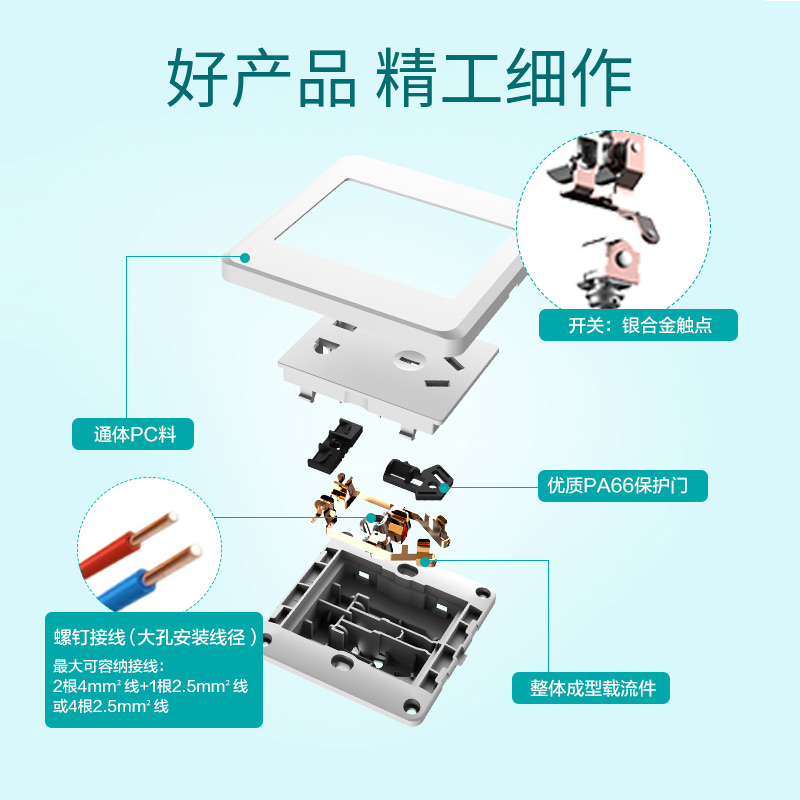 好产品 精工细作

开关：银合金触点

通体PC料

优质PA66保护门

螺钉接线（大孔安装线径）
最大可容纳接线：
2根4mm² 线+1根2.5mm² 线
或4根2.5mm² 线

整体成型载流件