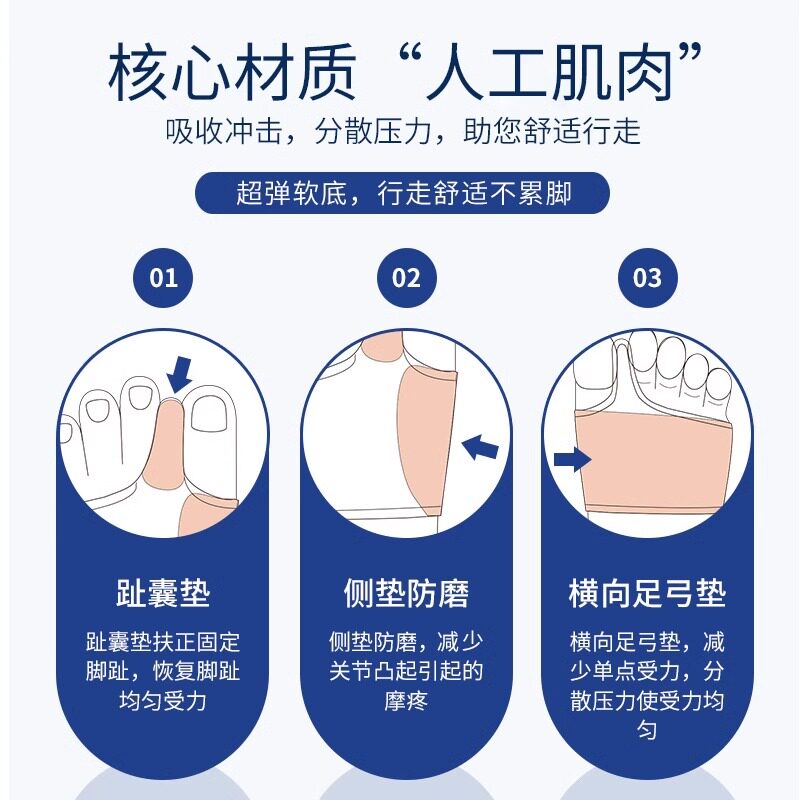 核心材质“人工肌肉”

吸收冲击，分散压力，助您舒适行走

超弹软底，行走舒适不累脚

01

趾囊垫

趾囊垫扶正固定脚趾，恢复脚趾均匀受力

02

侧垫防磨

侧垫防磨，减少关节凸起引起的摩疼

03

横向足弓垫

横向足弓垫，减少单点受力，分散压力使受力均匀