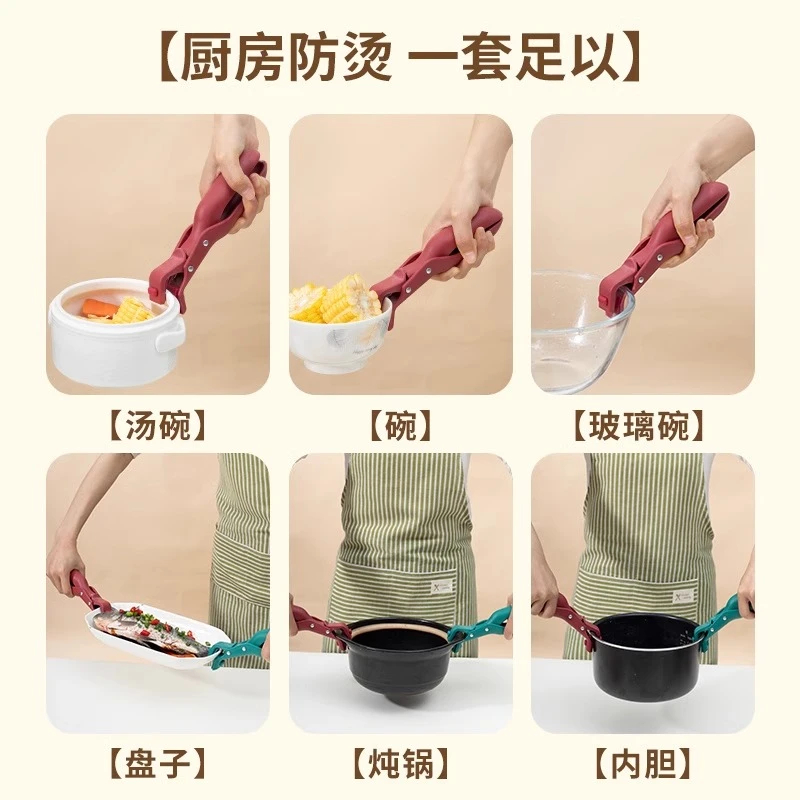 【厨房防烫 一套足以】

【汤碗】

【碗】

【玻璃碗】

【盘子】

【炖锅】

【内胆】